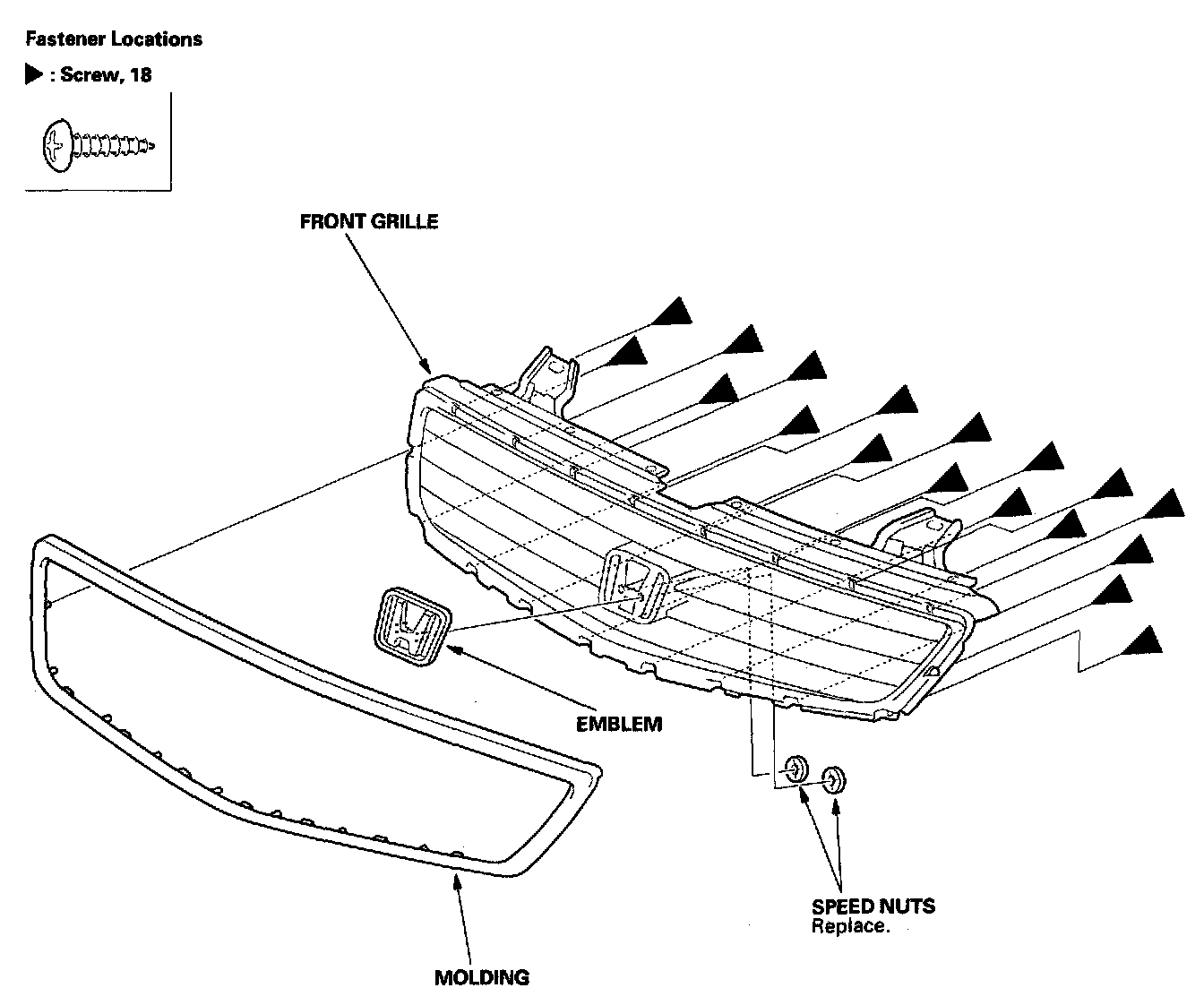 Fastener Locations

▶ : Screw, 18

FRONT GRILLE

EMBLEM

SPEED NUTS
Replace.

MOLDING