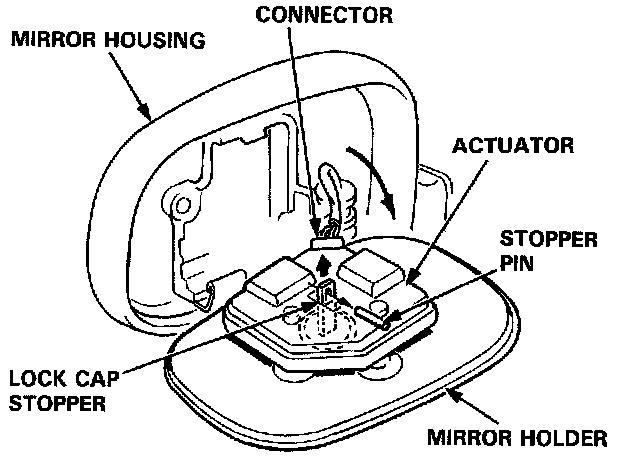 CONNECTOR

MIRROR HOUSING

ACTUATOR

STOPPER PIN

LOCK CAP STOPPER

MIRROR HOLDER