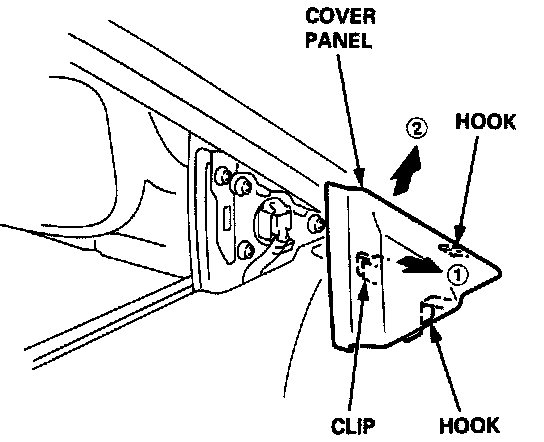 COVER PANEL

②

HOOK

①

CLIP

HOOK