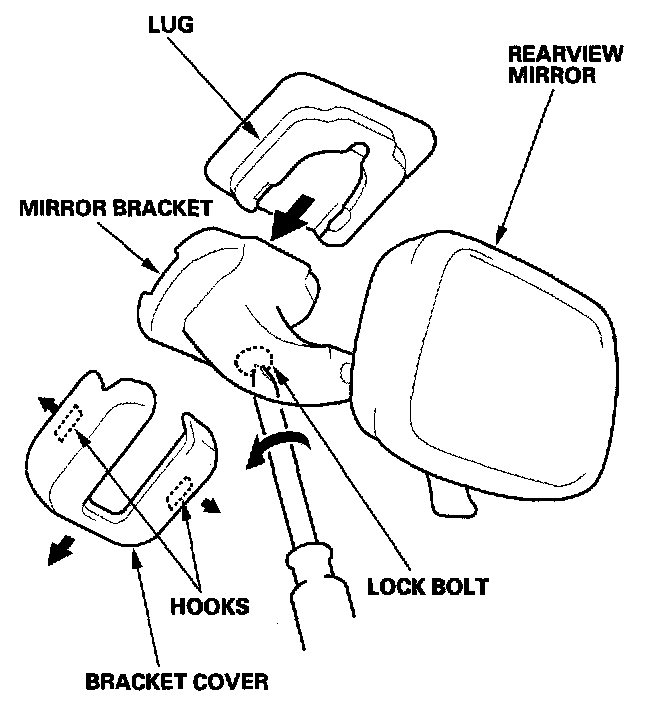 LUG

REARVIEW MIRROR

MIRROR BRACKET

LOCK BOLT

HOOKS

BRACKET COVER