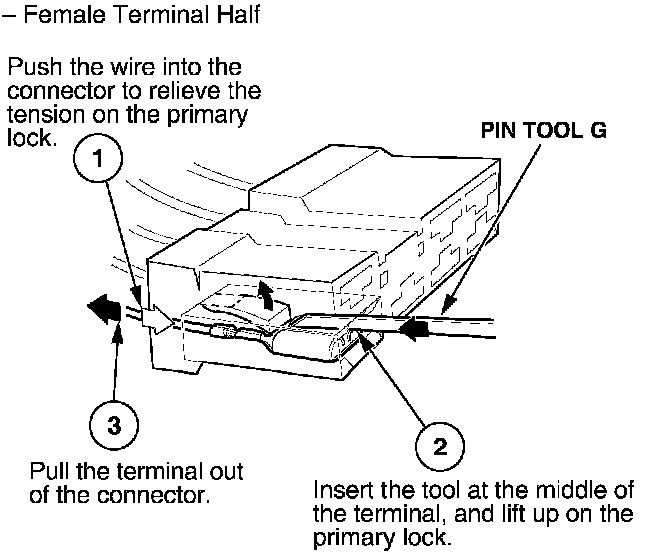 – Female Terminal Half

Push the wire into the connector to relieve the tension on the primary lock.

1

PIN TOOL G

3

Pull the terminal out of the connector.

2

Insert the tool at the middle of the terminal, and lift up on the primary lock.