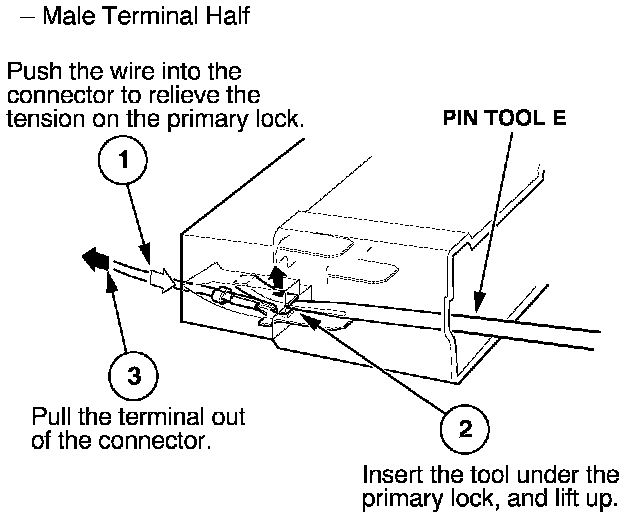 – Male Terminal Half

Push the wire into the connector to relieve the tension on the primary lock.

PIN TOOL E

1

3

Pull the terminal out of the connector.

2

Insert the tool under the primary lock, and lift up.