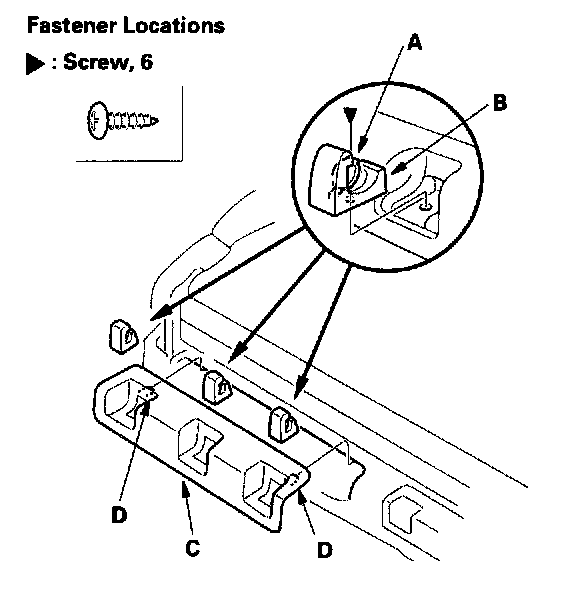 Fastener Locations

▶ : Screw, 6

A

B

D

C

D