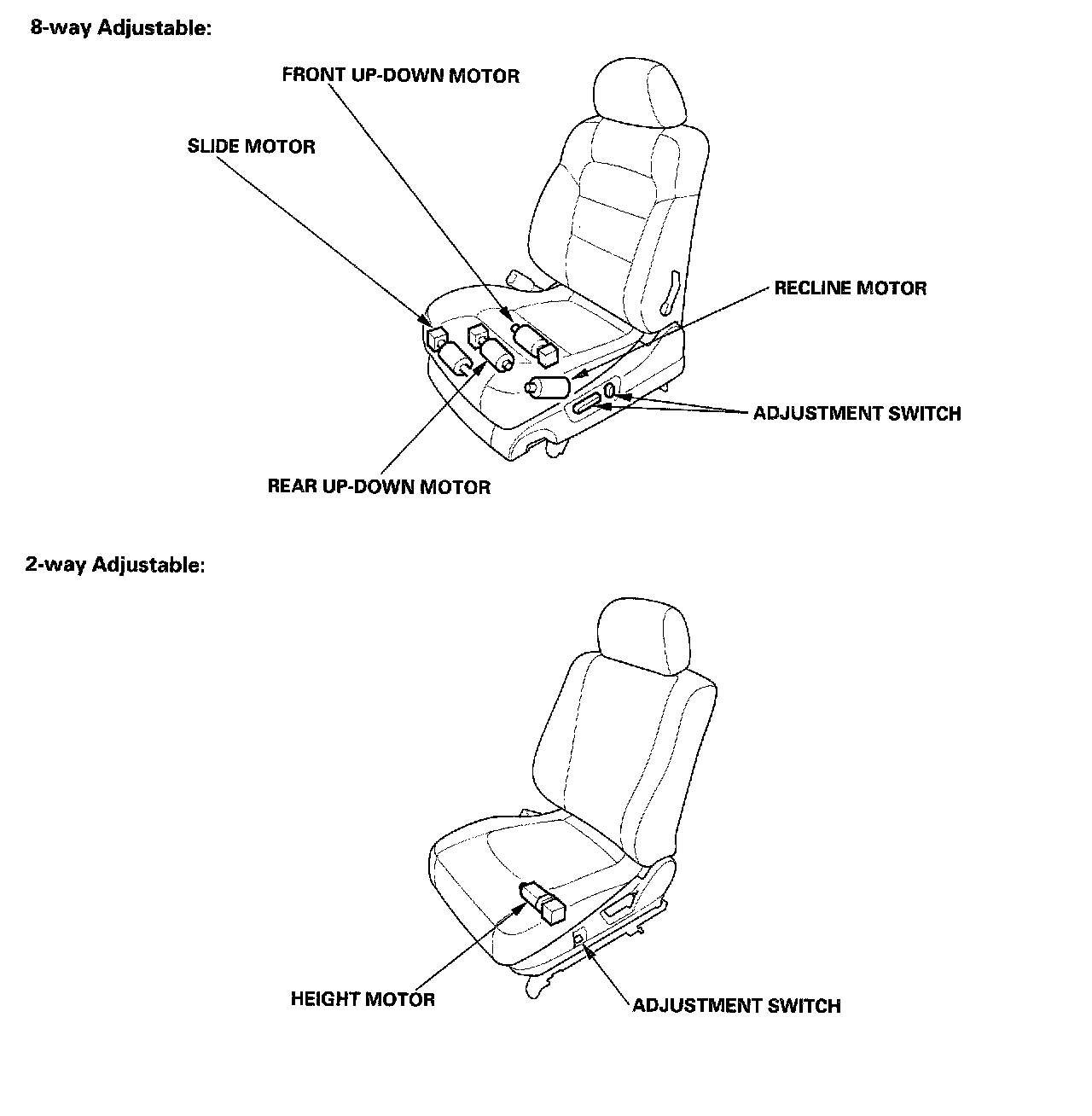 8-way Adjustable:

FRONT UP-DOWN MOTOR

SLIDE MOTOR

RECLINE MOTOR

ADJUSTMENT SWITCH

REAR UP-DOWN MOTOR

2-way Adjustable:

HEIGHT MOTOR

ADJUSTMENT SWITCH