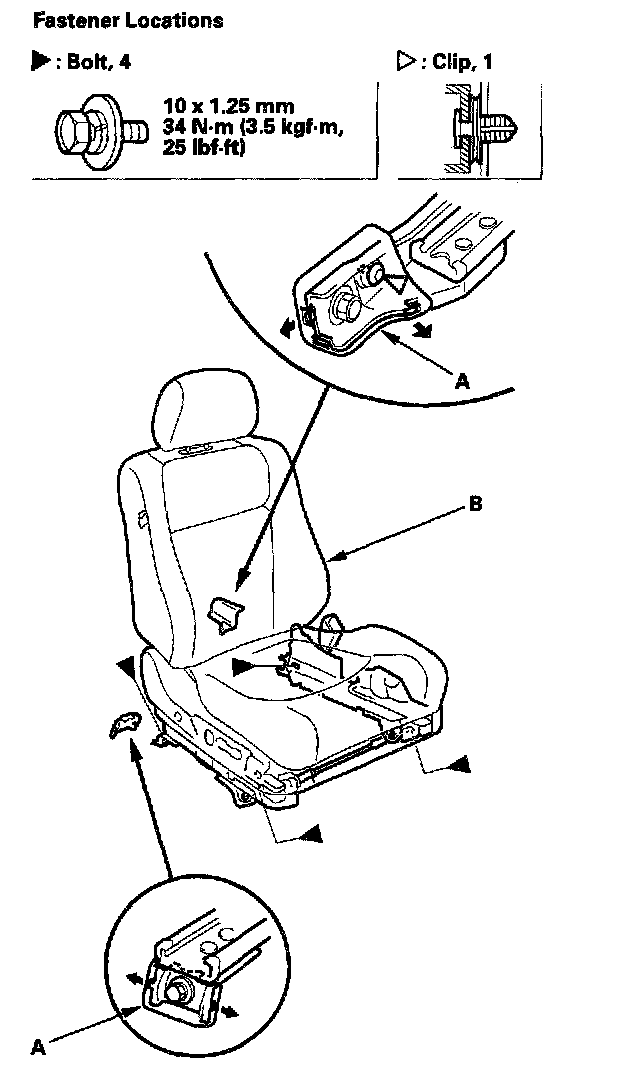 Fastener Locations

▶ : Bolt, 4

10 x 1.25 mm
34 N·m (3.5 kgf·m, 25 lbf·ft)

▷ : Clip, 1

A

B

A