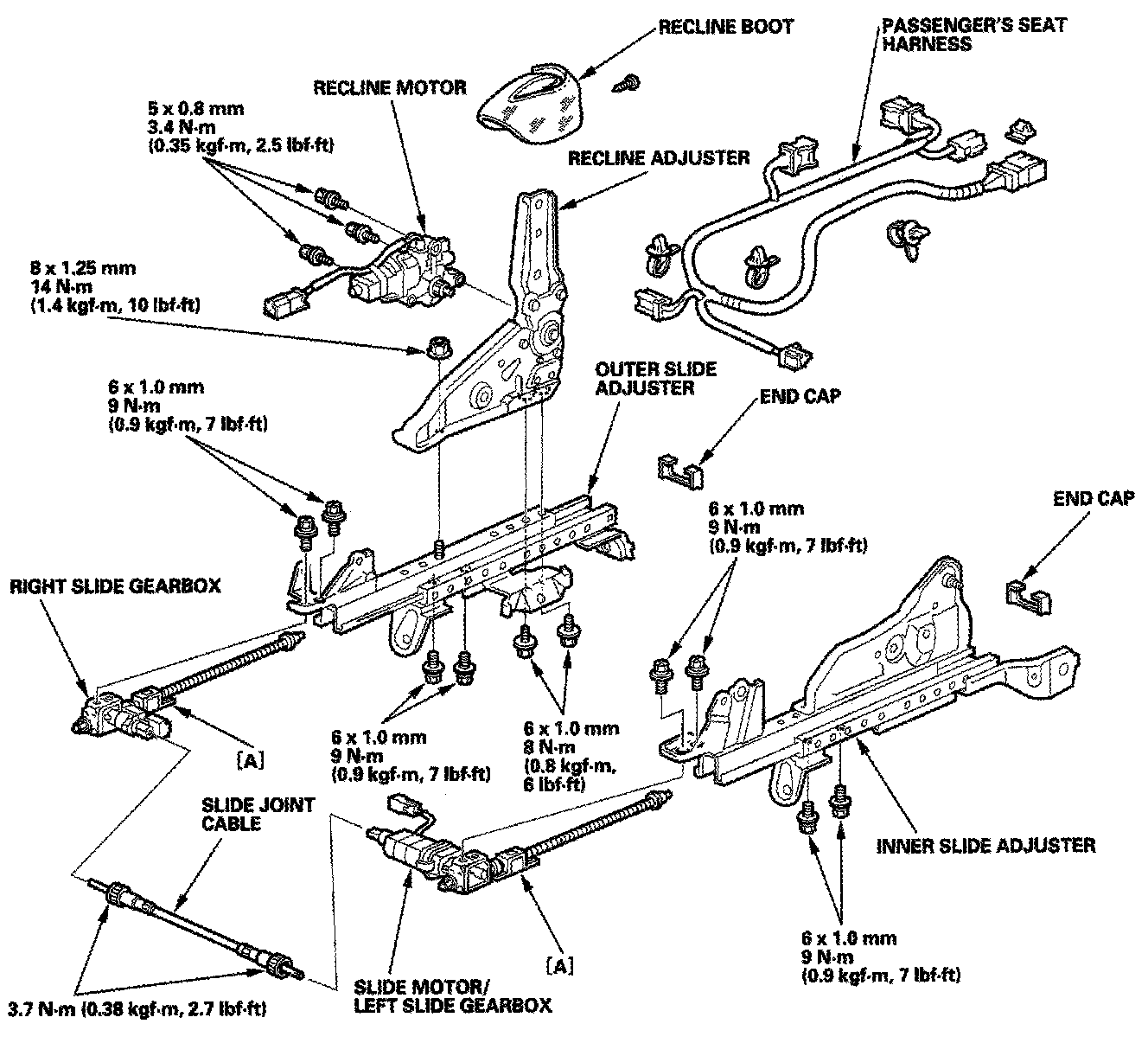 RECLINE BOOT

PASSENGER'S SEAT HARNESS

RECLINE MOTOR

5 x 0.8 mm
3.4 N·m
(0.35 kgf·m, 2.5 lbf·ft)

RECLINE ADJUSTER

8 x 1.25 mm
14 N·m
(1.4 kgf·m, 10 lbf·ft)

6 x 1.0 mm
9 N·m
(0.9 kgf·m, 7 lbf·ft)

OUTER SLIDE ADJUSTER

END CAP

6 x 1.0 mm
9 N·m
(0.9 kgf·m, 7 lbf·ft)

END CAP

RIGHT SLIDE GEARBOX

[A]

6 x 1.0 mm
9 N·m
(0.9 kgf·m, 7 lbf·ft)

6 x 1.0 mm
8 N·m
(0.8 kgf·m, 6 lbf·ft)

SLIDE JOINT CABLE

INNER SLIDE ADJUSTER

[A]

6 x 1.0 mm
9 N·m
(0.9 kgf·m, 7 lbf·ft)

3.7 N·m (0.38 kgf·m, 2.7 lbf·ft)

SLIDE MOTOR/
LEFT SLIDE GEARBOX