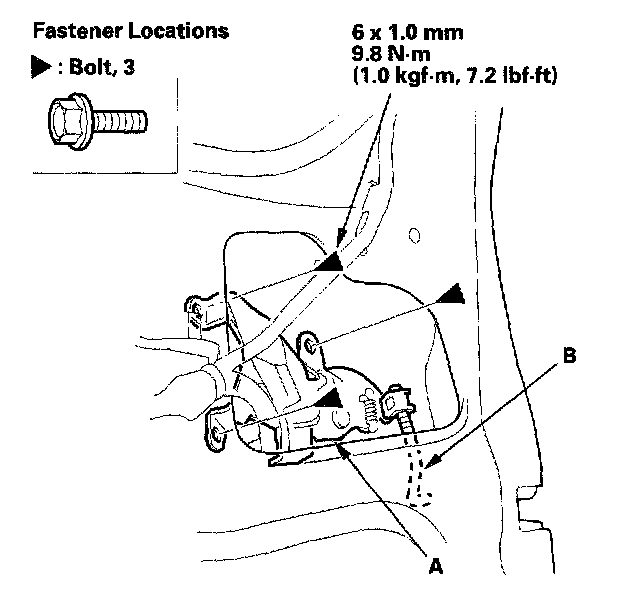 Fastener Locations

▶ : Bolt, 3

6 x 1.0 mm
9.8 N·m
(1.0 kgf·m, 7.2 lbf·ft)

B

A