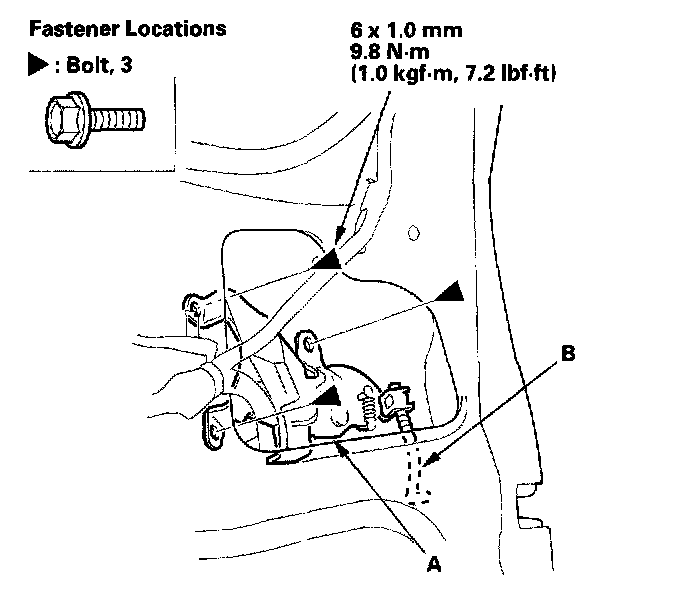 Fastener Locations

▶ : Bolt, 3

6 x 1.0 mm
9.8 N·m
(1.0 kgf·m, 7.2 lbf·ft)

B

A