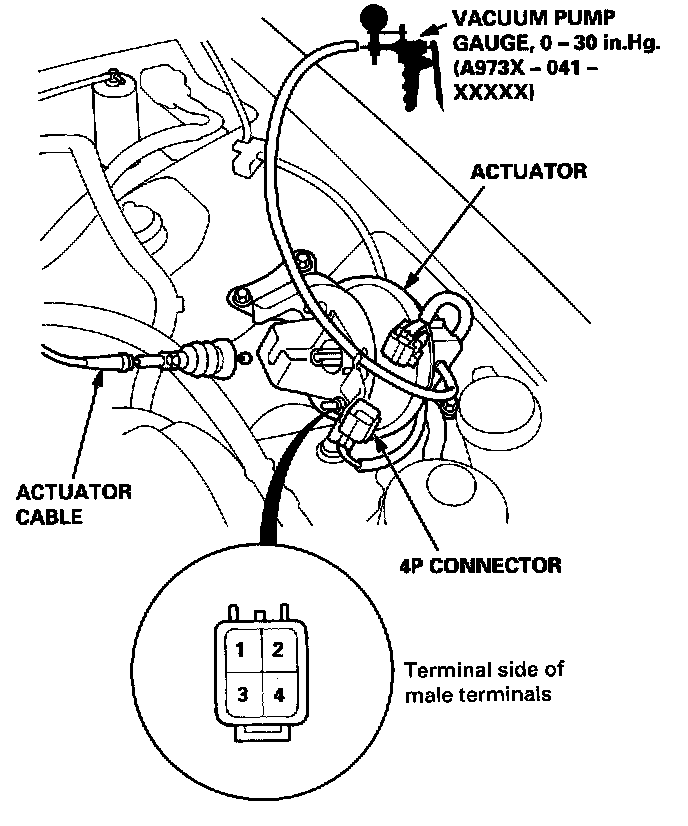 VACUUM PUMP GAUGE, 0 – 30 in.Hg. (A973X – 041 – XXXXX)

ACTUATOR

ACTUATOR CABLE

4P CONNECTOR

1 2
3 4

Terminal side of male terminals