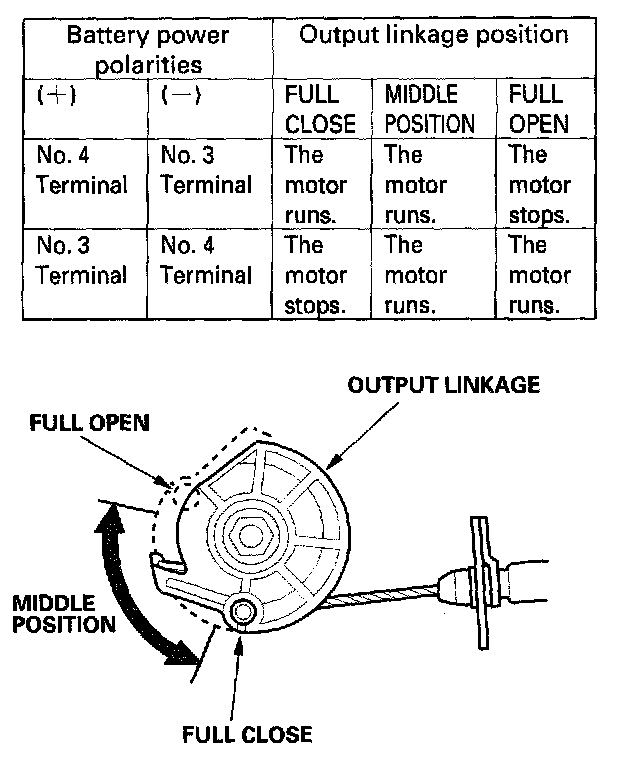 | Battery power polarities | | Output linkage position | | |
|---|---|---|---|---|
| (+) | (−) | FULL CLOSE | MIDDLE POSITION | FULL OPEN |
| No. 4 Terminal | No. 3 Terminal | The motor runs. | The motor runs. | The motor stops. |
| No. 3 Terminal | No. 4 Terminal | The motor stops. | The motor runs. | The motor runs. |

OUTPUT LINKAGE

FULL OPEN

MIDDLE POSITION

FULL CLOSE