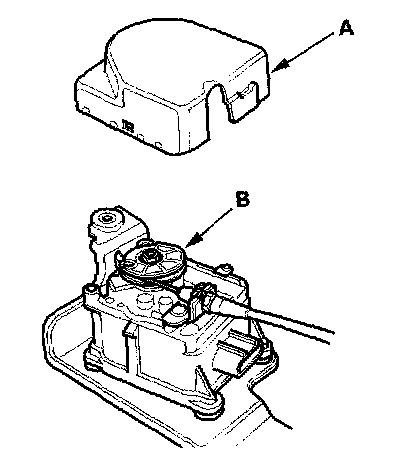 A

B