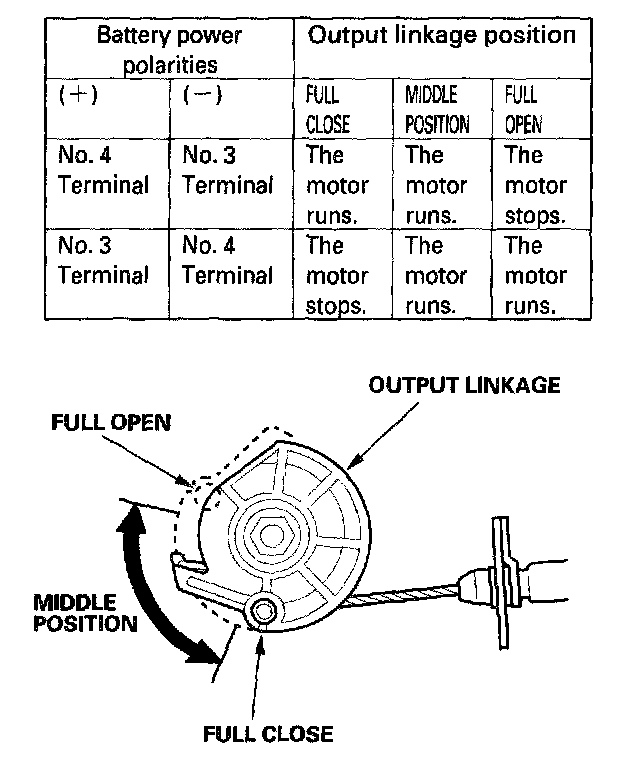 | Battery power polarities | | Output linkage position | | |
|---|---|---|---|---|
| (+) | (−) | FULL CLOSE | MIDDLE POSITION | FULL OPEN |
| No. 4 Terminal | No. 3 Terminal | The motor runs. | The motor runs. | The motor stops. |
| No. 3 Terminal | No. 4 Terminal | The motor stops. | The motor runs. | The motor runs. |

OUTPUT LINKAGE

FULL OPEN

MIDDLE POSITION

FULL CLOSE