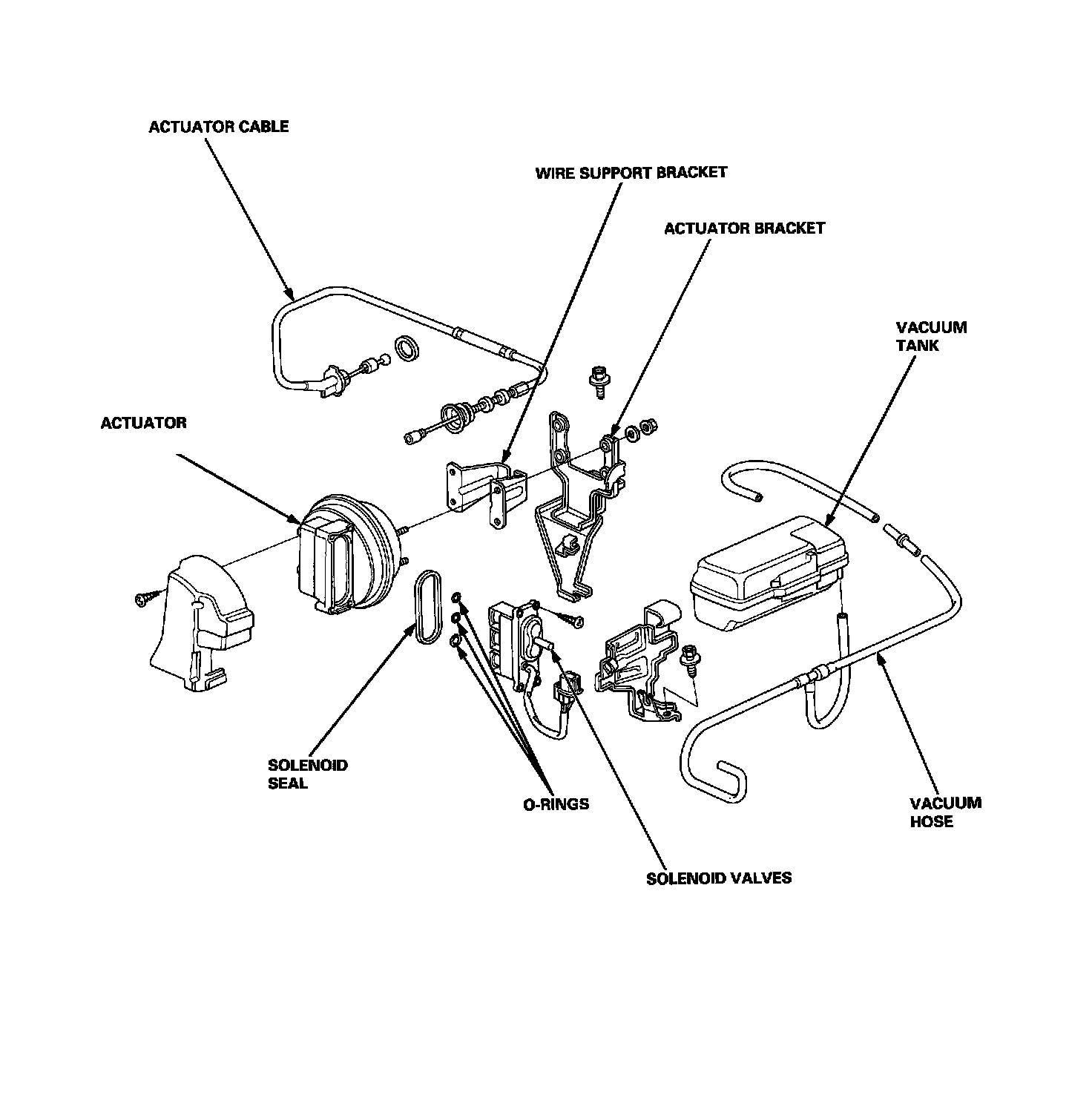 ACTUATOR CABLE

WIRE SUPPORT BRACKET

ACTUATOR BRACKET

VACUUM TANK

ACTUATOR

SOLENOID SEAL

O-RINGS

SOLENOID VALVES

VACUUM HOSE