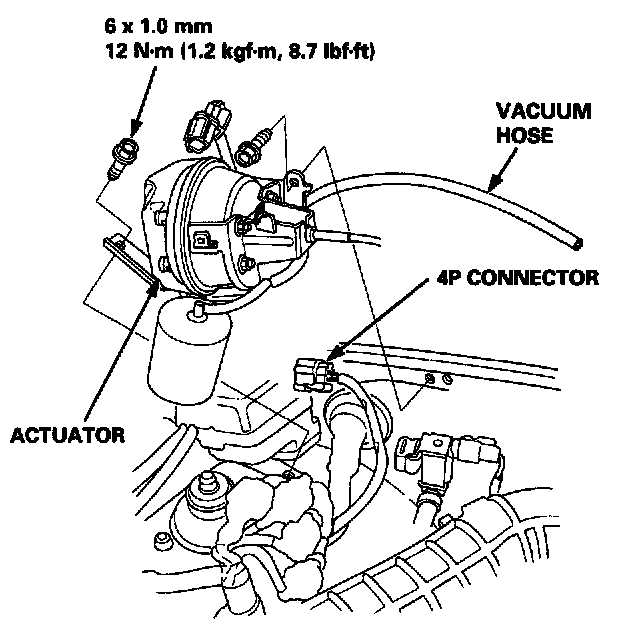 6 x 1.0 mm
12 N·m (1.2 kgf·m, 8.7 lbf·ft)

VACUUM HOSE

4P CONNECTOR

ACTUATOR