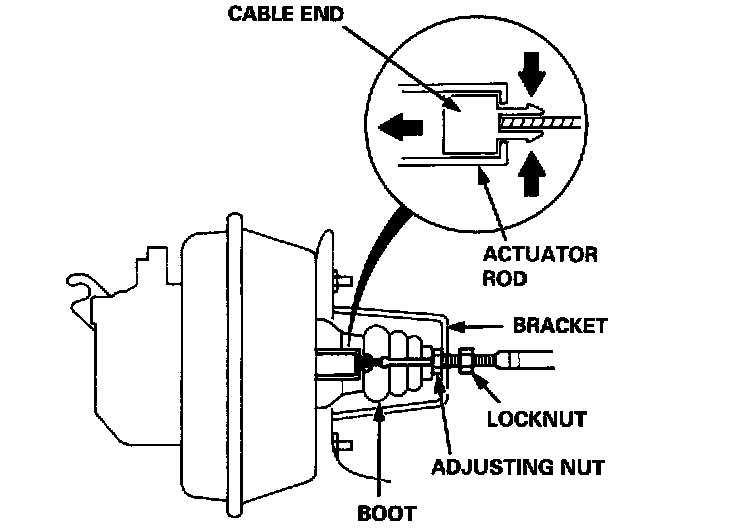 CABLE END

ACTUATOR ROD

BRACKET

LOCKNUT

ADJUSTING NUT

BOOT