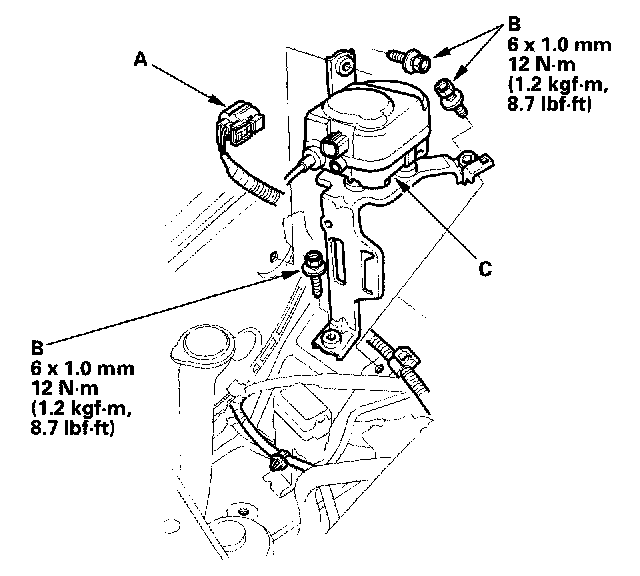 A

B
6 x 1.0 mm
12 N·m
(1.2 kgf·m,
8.7 lbf·ft)

C

B
6 x 1.0 mm
12 N·m
(1.2 kgf·m,
8.7 lbf·ft)