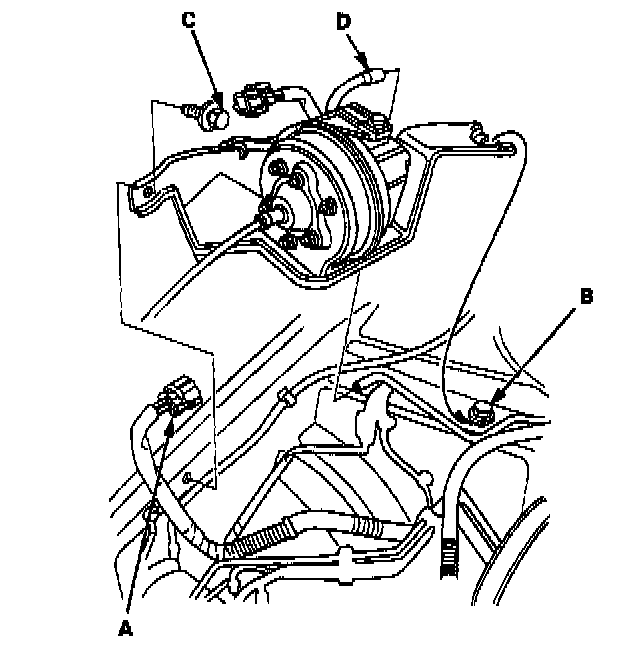 C
D
B
A