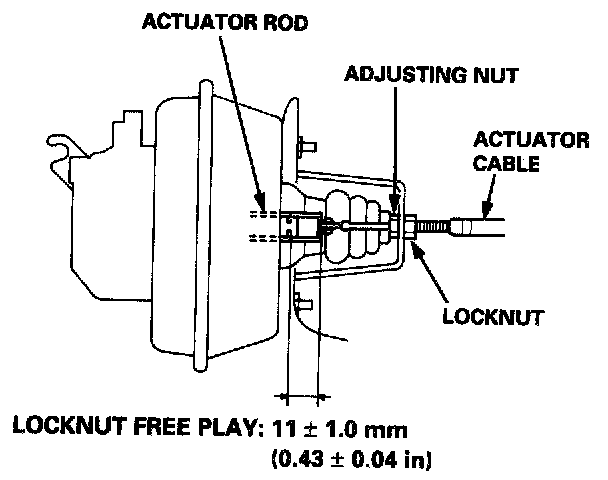 ACTUATOR ROD

ADJUSTING NUT

ACTUATOR CABLE

LOCKNUT

LOCKNUT FREE PLAY: $11 \pm 1.0$ mm ($0.43 \pm 0.04$ in)