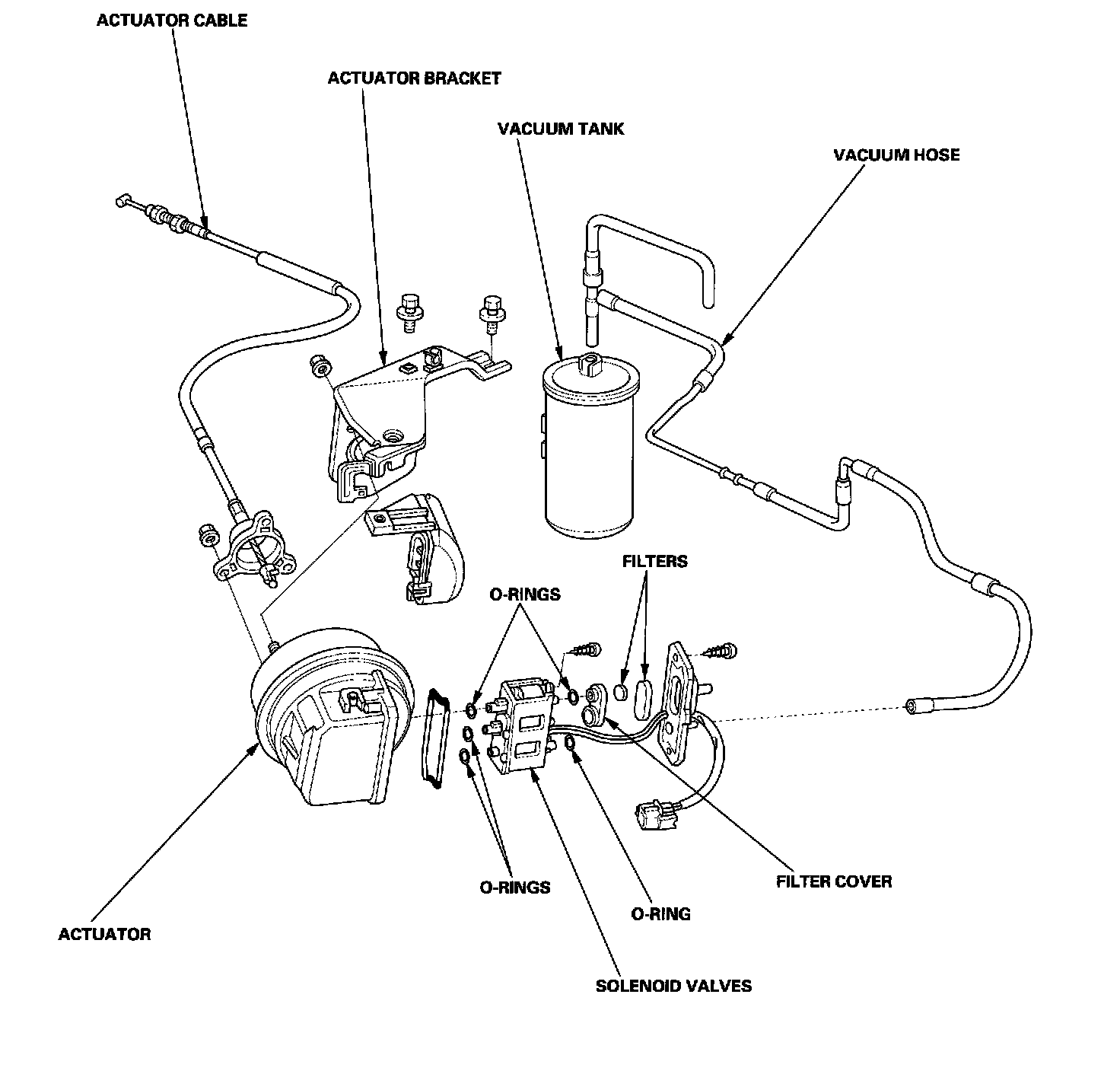 ACTUATOR CABLE

ACTUATOR BRACKET

VACUUM TANK

VACUUM HOSE

FILTERS

O-RINGS

O-RINGS

O-RING

FILTER COVER

ACTUATOR

SOLENOID VALVES