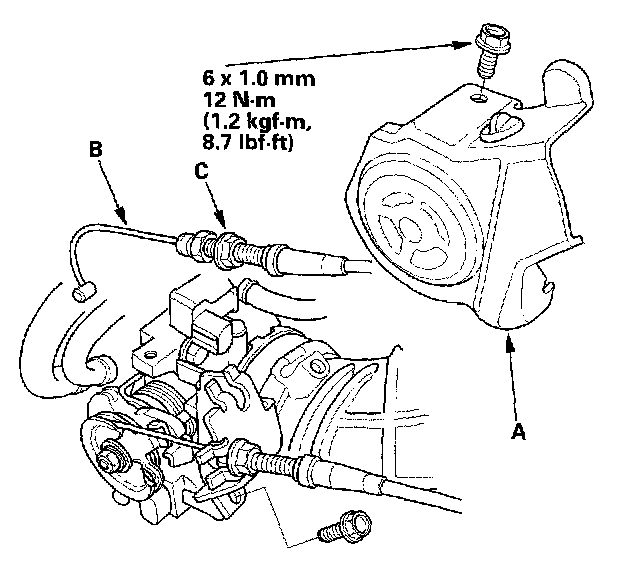 6 x 1.0 mm
12 N·m
(1.2 kgf·m,
8.7 lbf·ft)

B

C

A