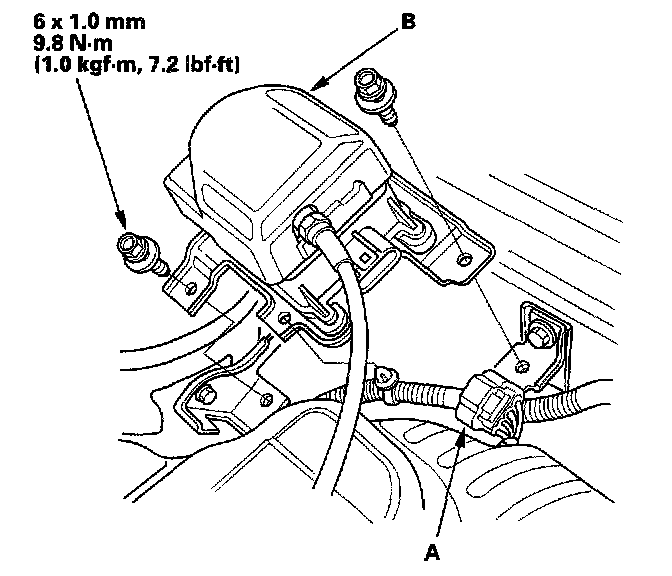 6 x 1.0 mm
9.8 N·m
(1.0 kgf·m, 7.2 lbf·ft)

B

A