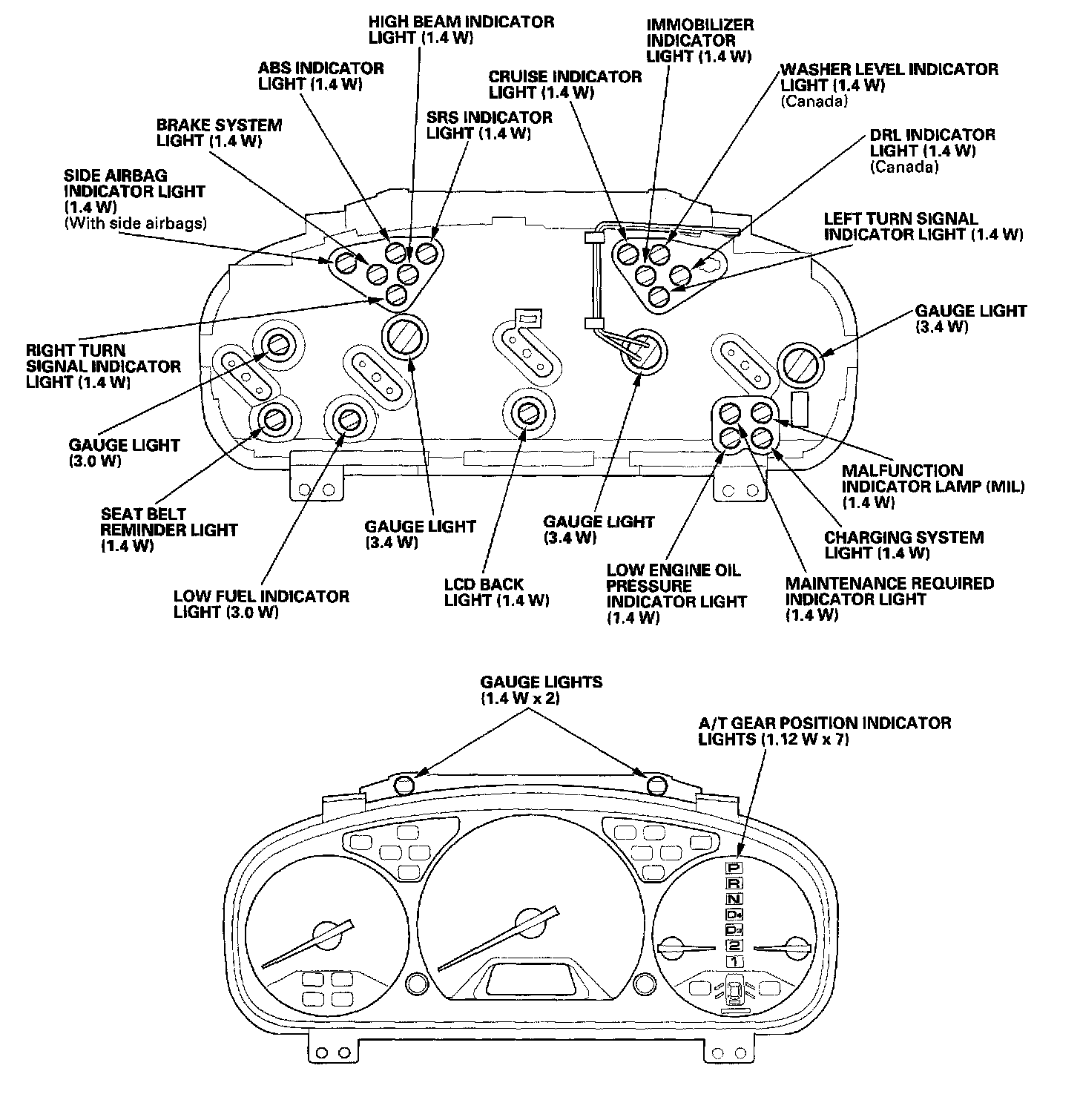 HIGH BEAM INDICATOR LIGHT (1.4 W)

IMMOBILIZER INDICATOR LIGHT (1.4 W)

ABS INDICATOR LIGHT (1.4 W)

CRUISE INDICATOR LIGHT (1.4 W)

WASHER LEVEL INDICATOR LIGHT (1.4 W) (Canada)

BRAKE SYSTEM LIGHT (1.4 W)

SRS INDICATOR LIGHT (1.4 W)

DRL INDICATOR LIGHT (1.4 W) (Canada)

SIDE AIRBAG INDICATOR LIGHT (1.4 W) (With side airbags)

LEFT TURN SIGNAL INDICATOR LIGHT (1.4 W)

GAUGE LIGHT (3.4 W)

RIGHT TURN SIGNAL INDICATOR LIGHT (1.4 W)

GAUGE LIGHT (3.0 W)

MALFUNCTION INDICATOR LAMP (MIL) (1.4 W)

SEAT BELT REMINDER LIGHT (1.4 W)

GAUGE LIGHT (3.4 W)

GAUGE LIGHT (3.4 W)

CHARGING SYSTEM LIGHT (1.4 W)

LOW FUEL INDICATOR LIGHT (3.0 W)

LCD BACK LIGHT (1.4 W)

LOW ENGINE OIL PRESSURE INDICATOR LIGHT (1.4 W)

MAINTENANCE REQUIRED INDICATOR LIGHT (1.4 W)

GAUGE LIGHTS (1.4 W x 2)

A/T GEAR POSITION INDICATOR LIGHTS (1.12 W x 7)

P
R
N
D4
D3
2
1