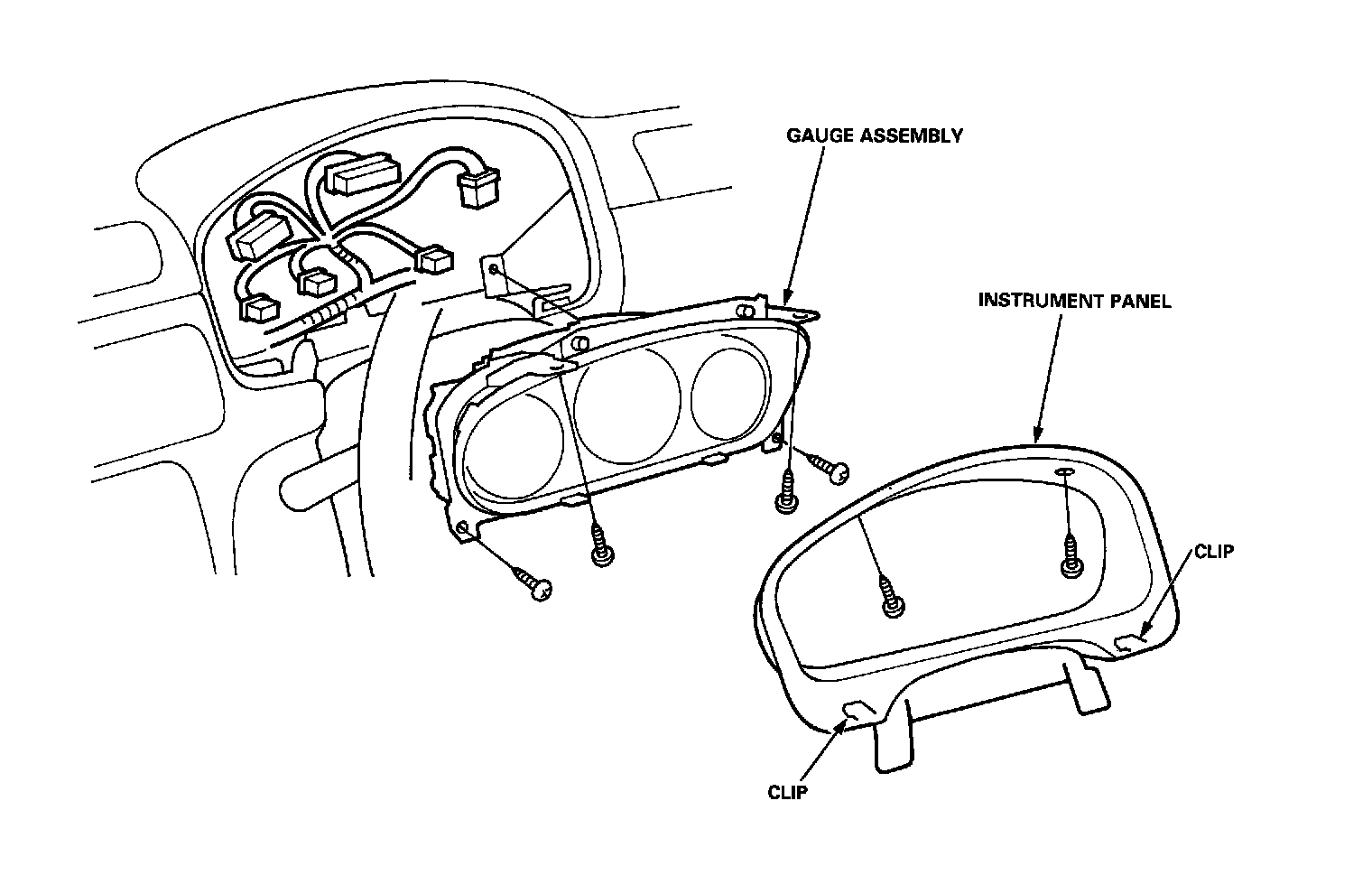 GAUGE ASSEMBLY

INSTRUMENT PANEL

CLIP

CLIP