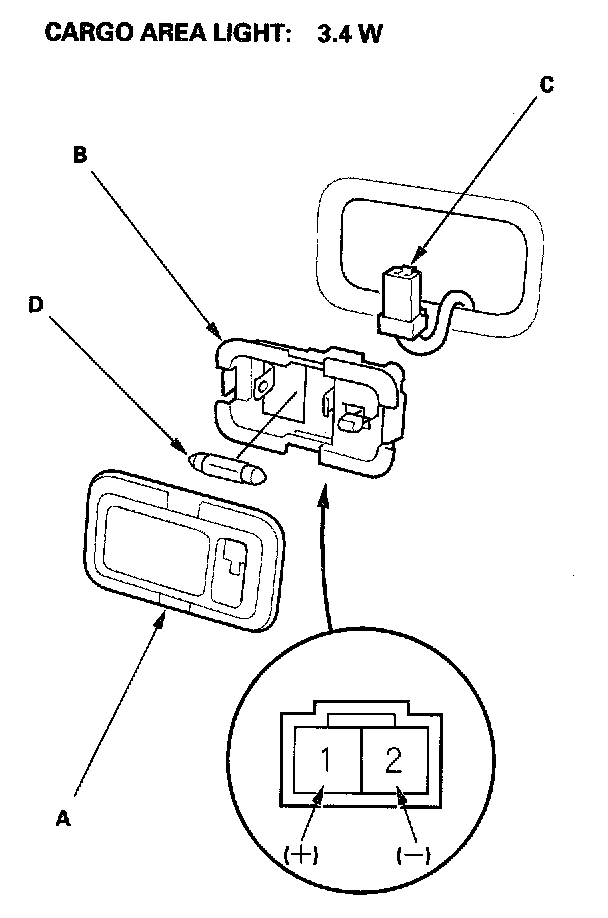 CARGO AREA LIGHT: 3.4 W

C

B

D

A

1 2

(+) (−)