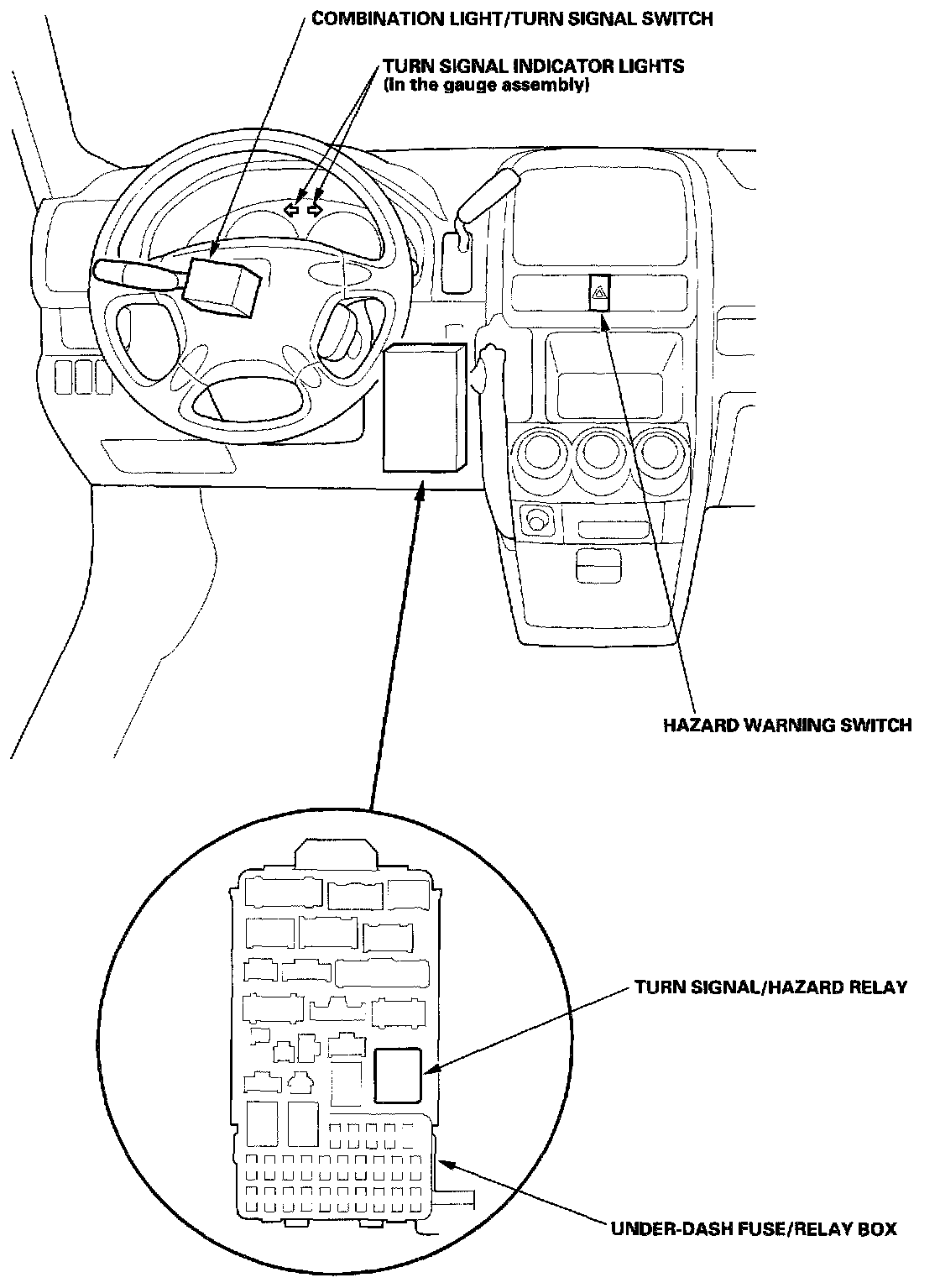 COMBINATION LIGHT/TURN SIGNAL SWITCH

TURN SIGNAL INDICATOR LIGHTS
(In the gauge assembly)

HAZARD WARNING SWITCH

TURN SIGNAL/HAZARD RELAY

UNDER-DASH FUSE/RELAY BOX