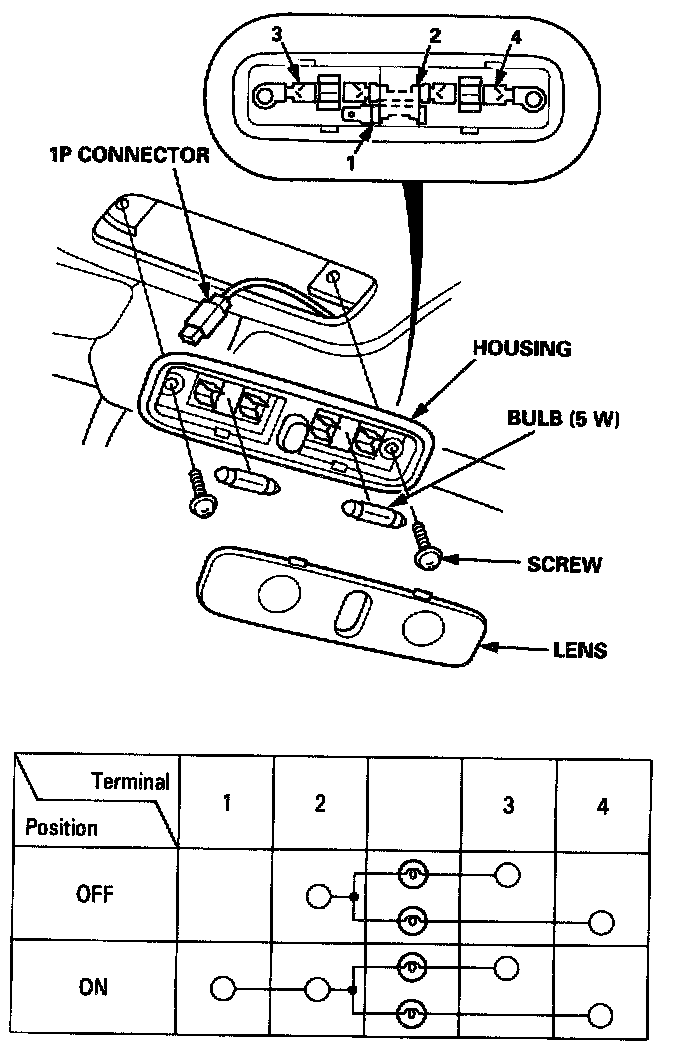 3 2 4

1

1P CONNECTOR

HOUSING

BULB (5 W)

SCREW

LENS

| Terminal / Position | 1 | 2 | | 3 | 4 |
|---|---|---|---|---|---|
| OFF | | | | | |
| ON | | | | | |