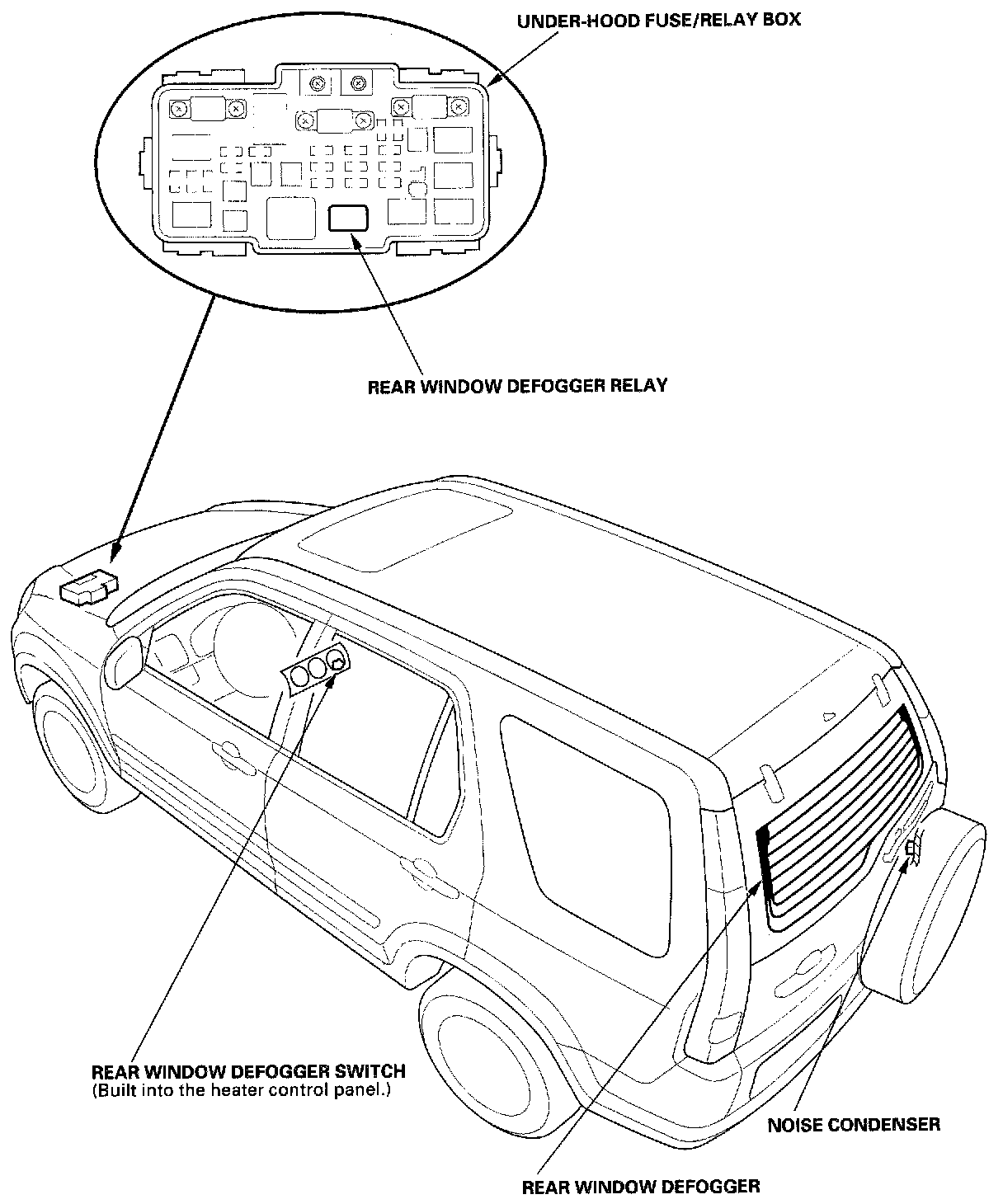 UNDER-HOOD FUSE/RELAY BOX

REAR WINDOW DEFOGGER RELAY

REAR WINDOW DEFOGGER SWITCH
(Built into the heater control panel.)

NOISE CONDENSER

REAR WINDOW DEFOGGER