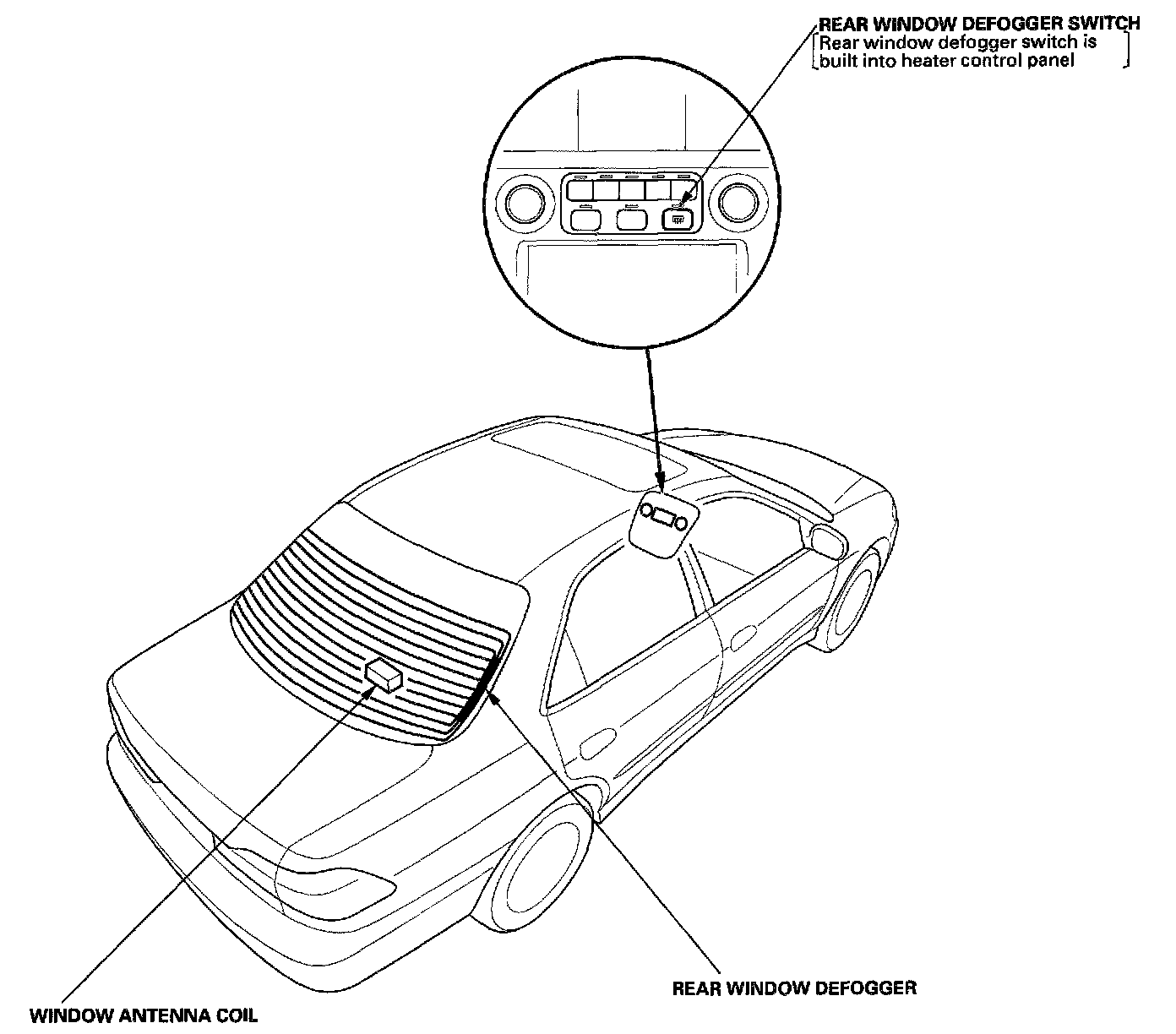 REAR WINDOW DEFOGGER SWITCH
[Rear window defogger switch is built into heater control panel]

REAR WINDOW DEFOGGER

WINDOW ANTENNA COIL