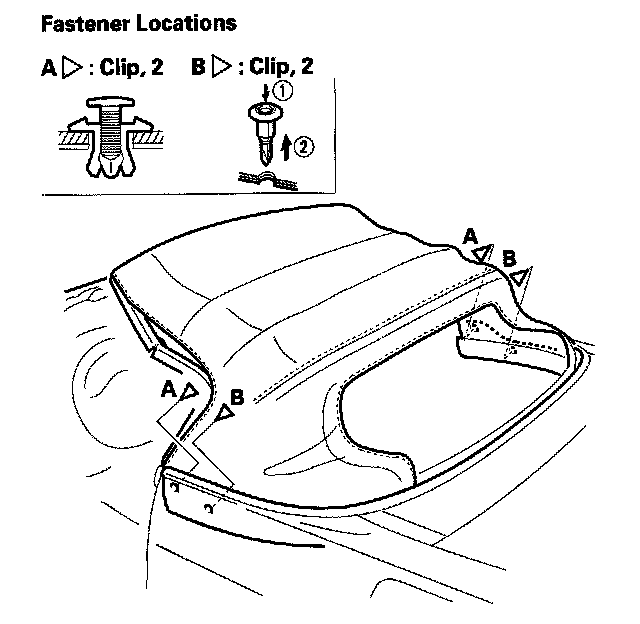 Fastener Locations

A ▷ : Clip, 2 B ▷ : Clip, 2

①
②

A
B
A
B