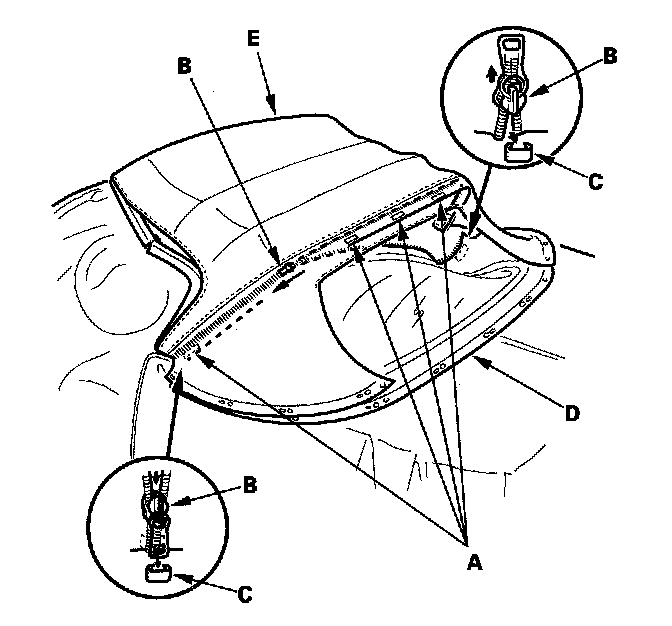 E
B
B
C
D
B
C
A