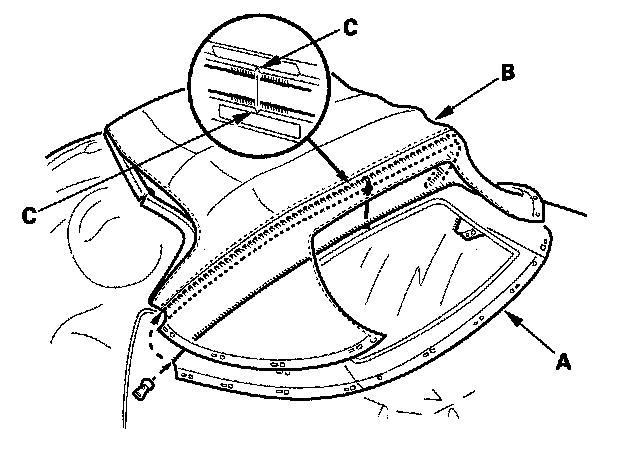 C
B
C
A