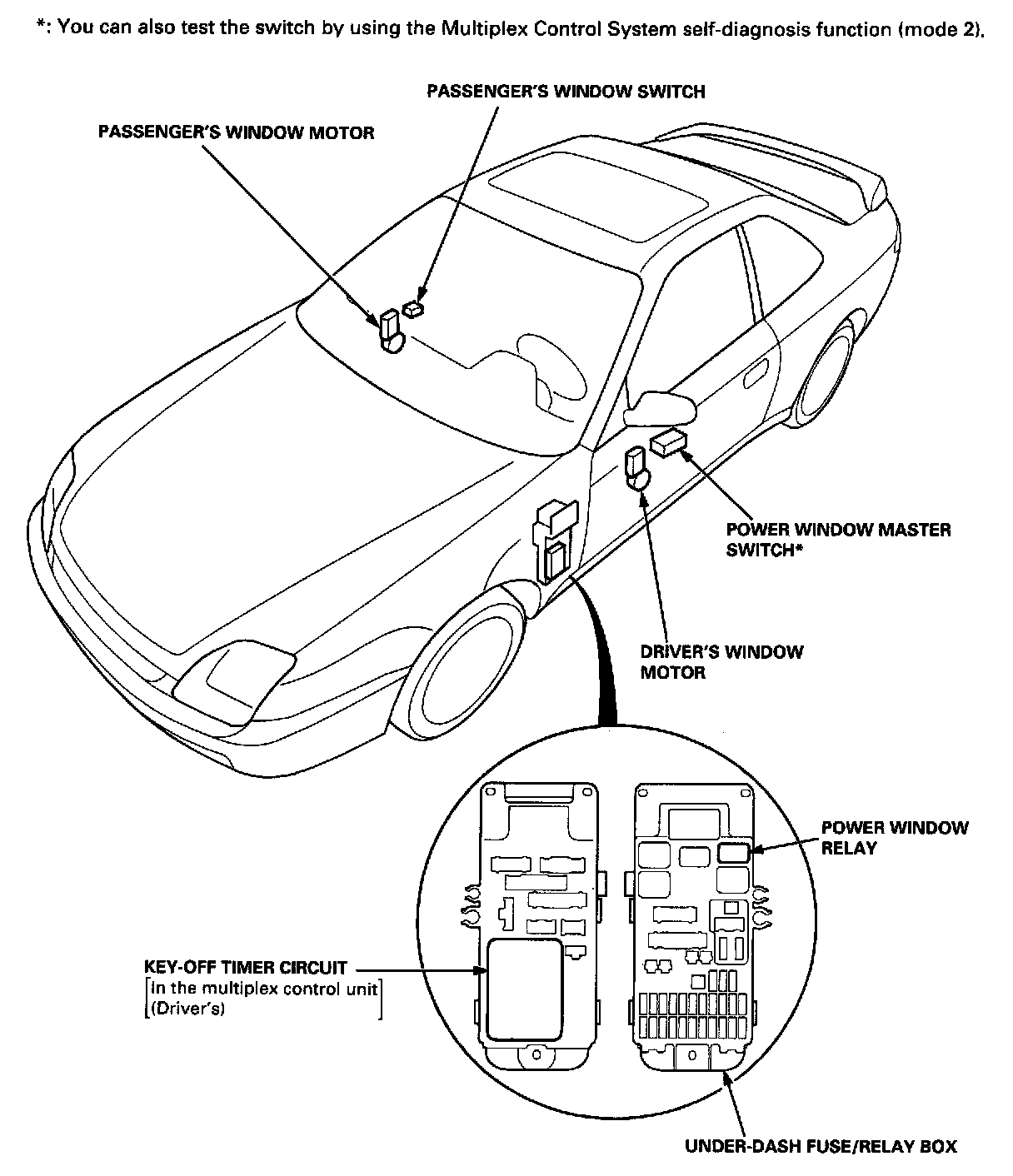 *: You can also test the switch by using the Multiplex Control System self-diagnosis function (mode 2).

PASSENGER'S WINDOW SWITCH

PASSENGER'S WINDOW MOTOR

POWER WINDOW MASTER SWITCH*

DRIVER'S WINDOW MOTOR

POWER WINDOW RELAY

KEY-OFF TIMER CIRCUIT
[In the multiplex control unit (Driver's)]

UNDER-DASH FUSE/RELAY BOX