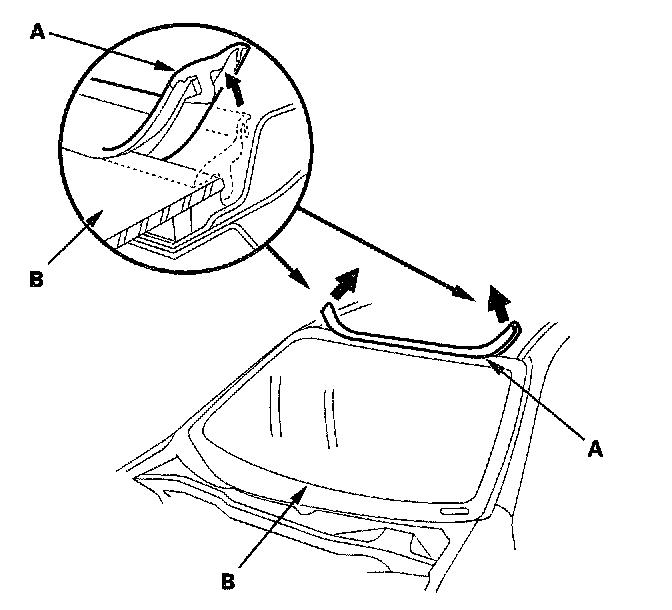 A
B
A
B