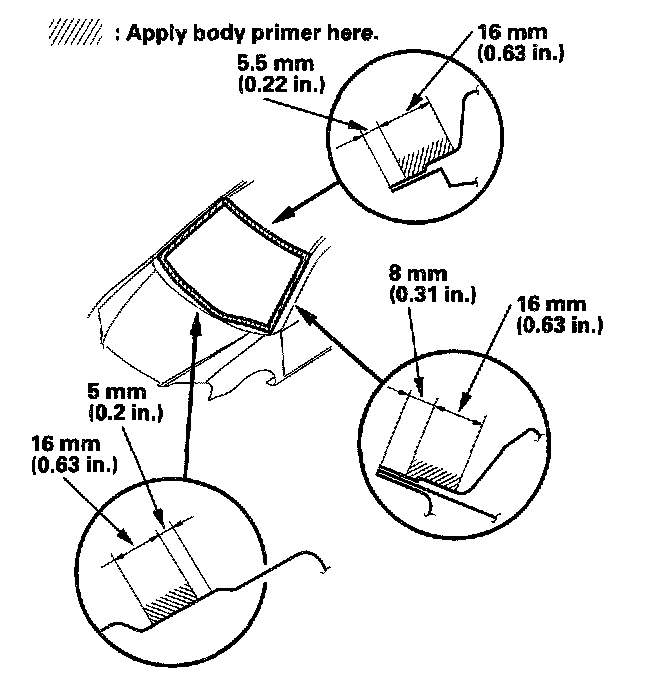 : Apply body primer here.

16 mm
(0.63 in.)

5.5 mm
(0.22 in.)

8 mm
(0.31 in.)

16 mm
(0.63 in.)

5 mm
(0.2 in.)

16 mm
(0.63 in.)