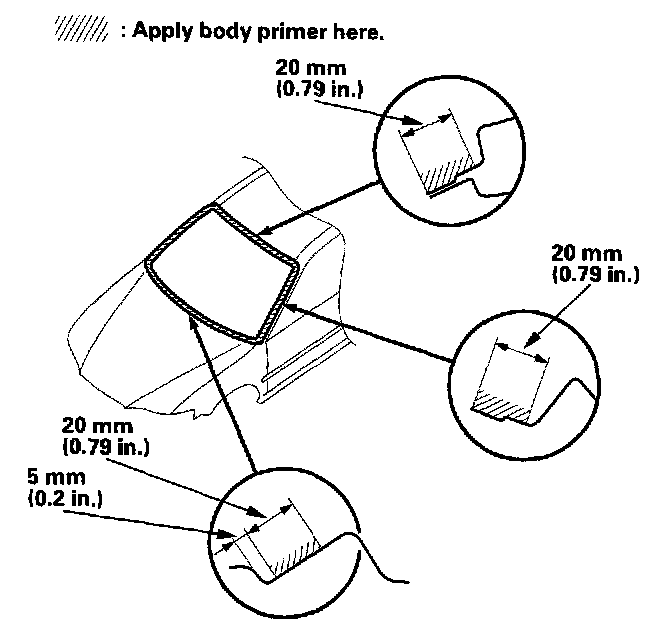 : Apply body primer here.

20 mm
(0.79 in.)

20 mm
(0.79 in.)

20 mm
(0.79 in.)

5 mm
(0.2 in.)