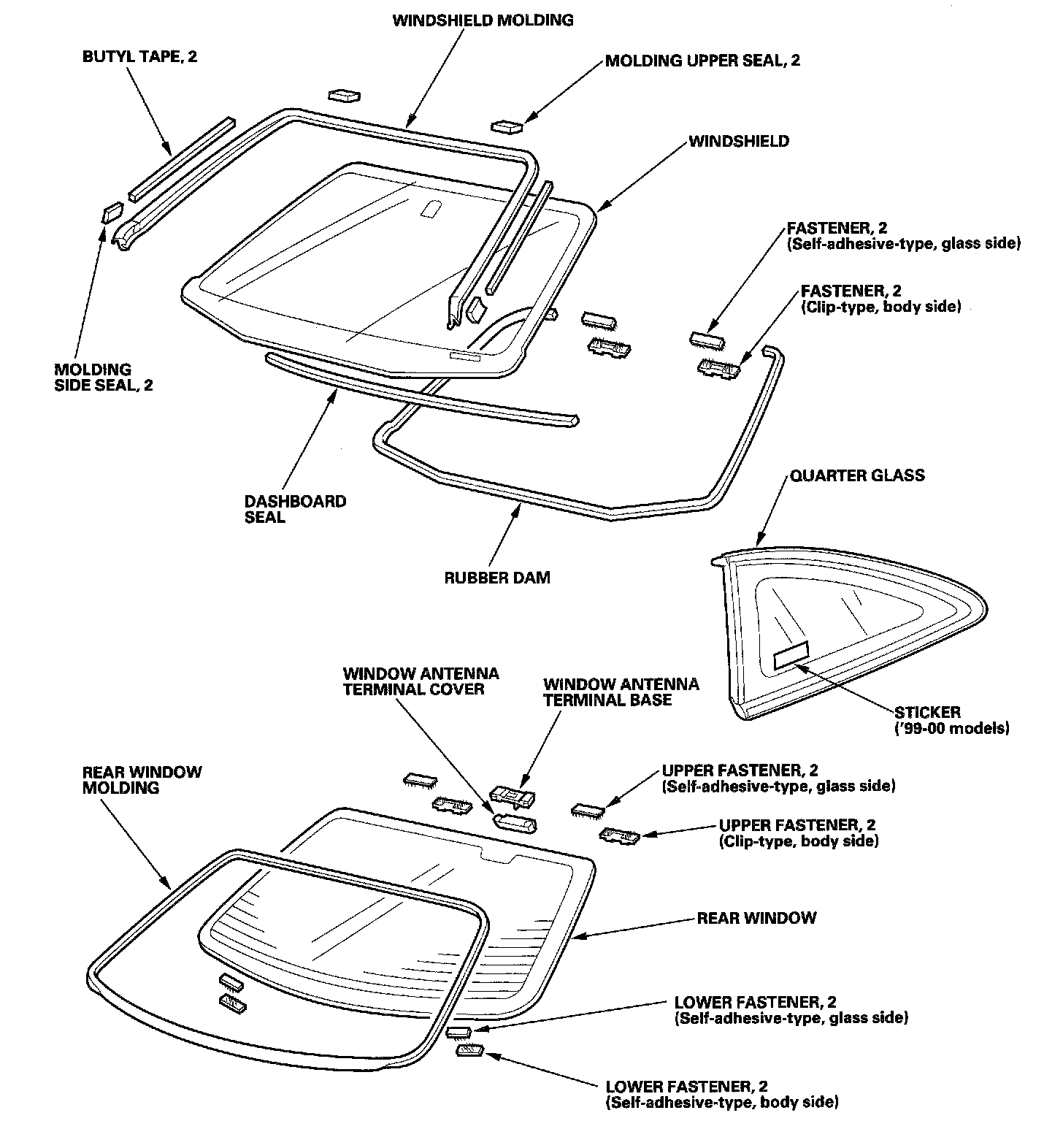 WINDSHIELD MOLDING

BUTYL TAPE, 2

MOLDING UPPER SEAL, 2

WINDSHIELD

FASTENER, 2
(Self-adhesive-type, glass side)

FASTENER, 2
(Clip-type, body side)

MOLDING
SIDE SEAL, 2

DASHBOARD
SEAL

RUBBER DAM

QUARTER GLASS

STICKER
('99-00 models)

WINDOW ANTENNA
TERMINAL COVER

WINDOW ANTENNA
TERMINAL BASE

REAR WINDOW
MOLDING

UPPER FASTENER, 2
(Self-adhesive-type, glass side)

UPPER FASTENER, 2
(Clip-type, body side)

REAR WINDOW

LOWER FASTENER, 2
(Self-adhesive-type, glass side)

LOWER FASTENER, 2
(Self-adhesive-type, body side)