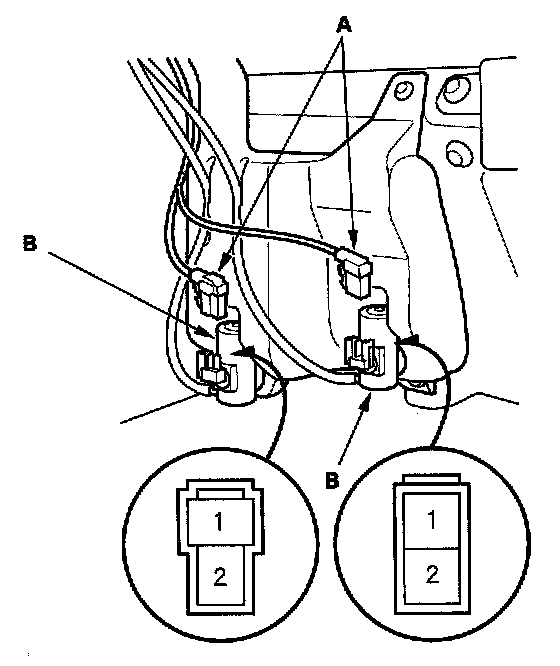 A

B

B

1
2

1
2