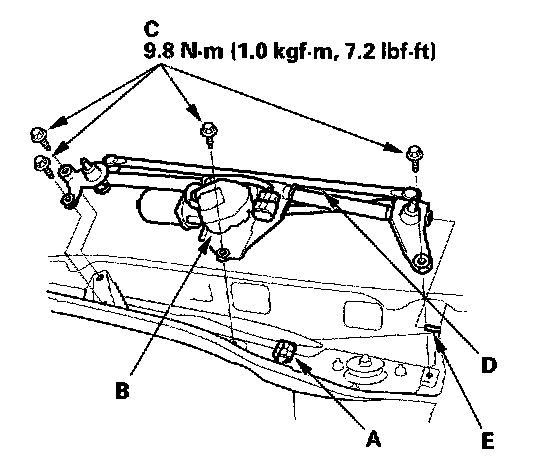 C
9.8 N·m (1.0 kgf·m, 7.2 lbf·ft)

B

D

A

E