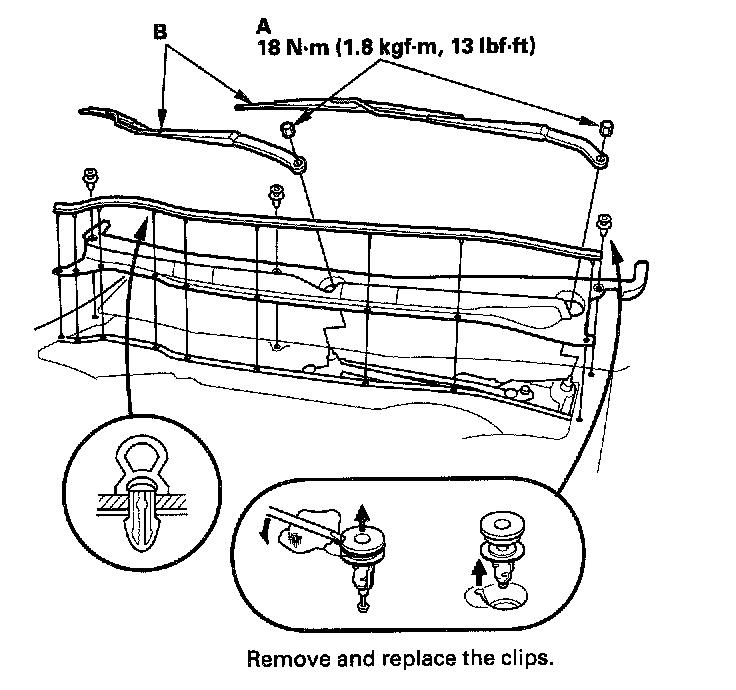 B

A
18 N·m (1.8 kgf·m, 13 lbf·ft)

Remove and replace the clips.