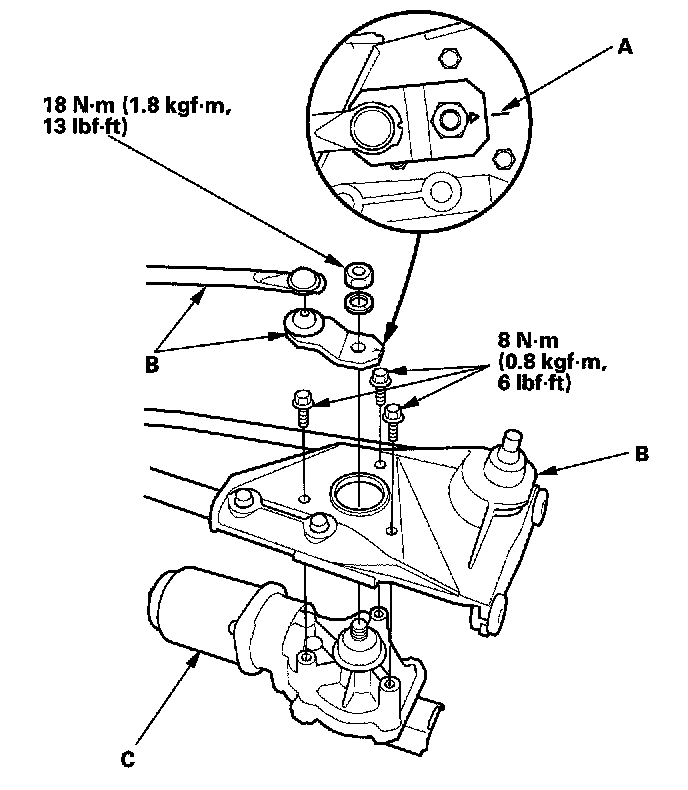 A

18 N·m (1.8 kgf·m, 13 lbf·ft)

B

8 N·m (0.8 kgf·m, 6 lbf·ft)

B

C