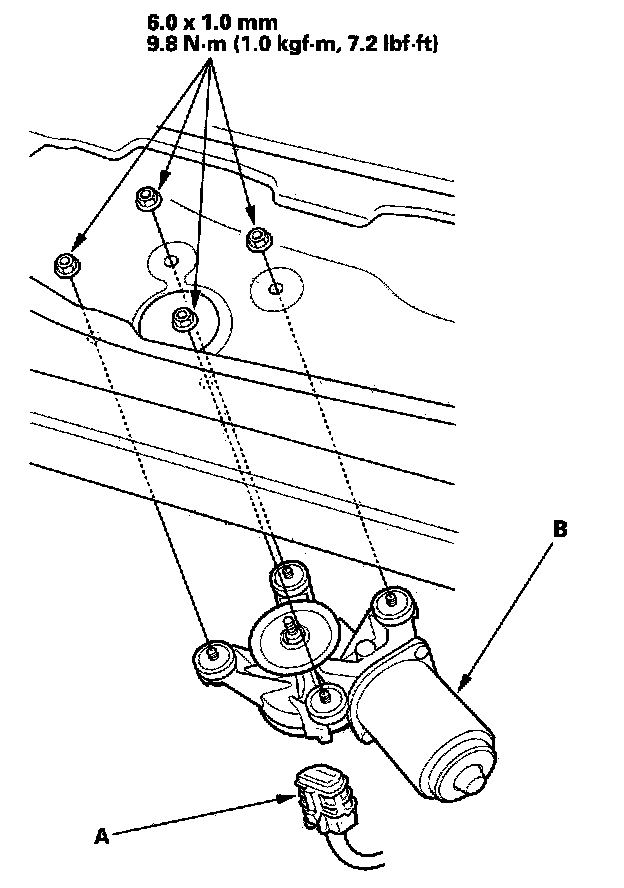 6.0 x 1.0 mm
9.8 N·m (1.0 kgf·m, 7.2 lbf·ft)

B

A