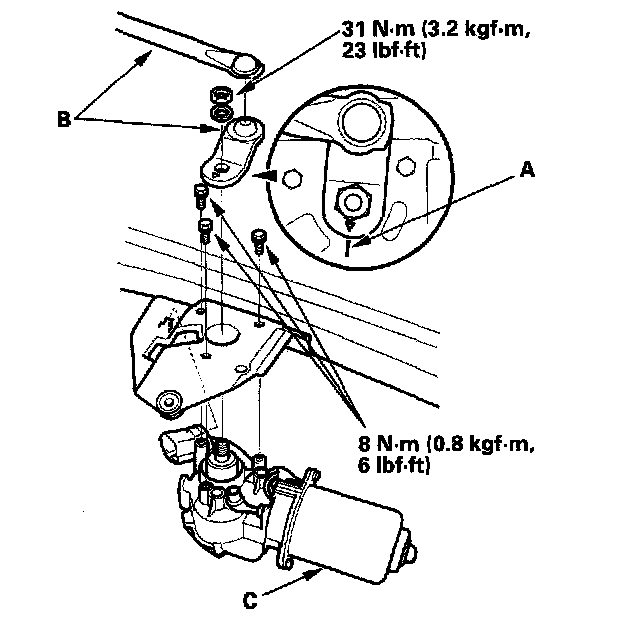 31 N·m (3.2 kgf·m, 23 lbf·ft)

B

A

8 N·m (0.8 kgf·m, 6 lbf·ft)

C