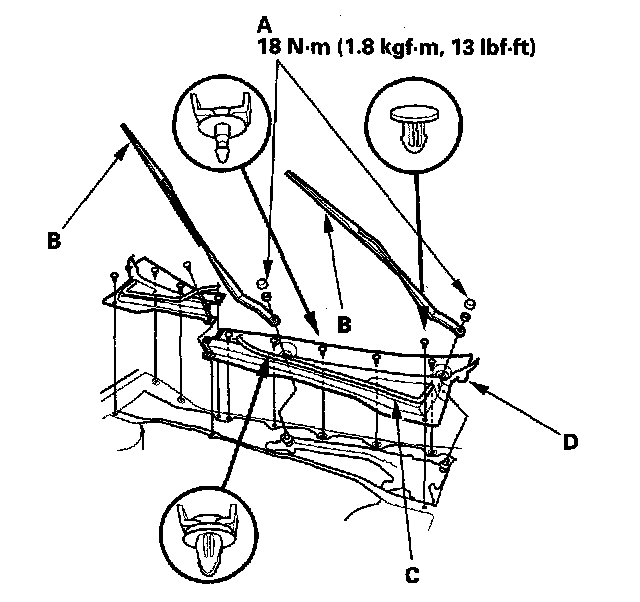 A
18 N·m (1.8 kgf·m, 13 lbf·ft)

B

B

D

C