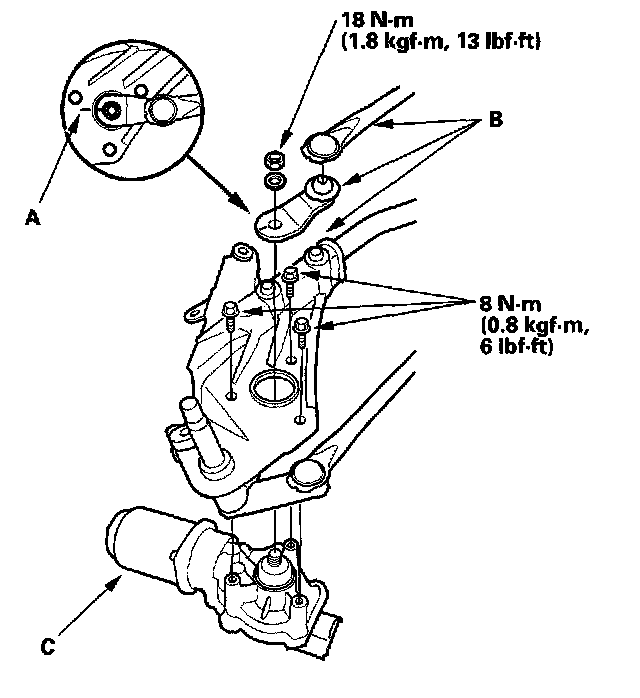 18 N·m
(1.8 kgf·m, 13 lbf·ft)

B

A

8 N·m
(0.8 kgf·m,
6 lbf·ft)

C