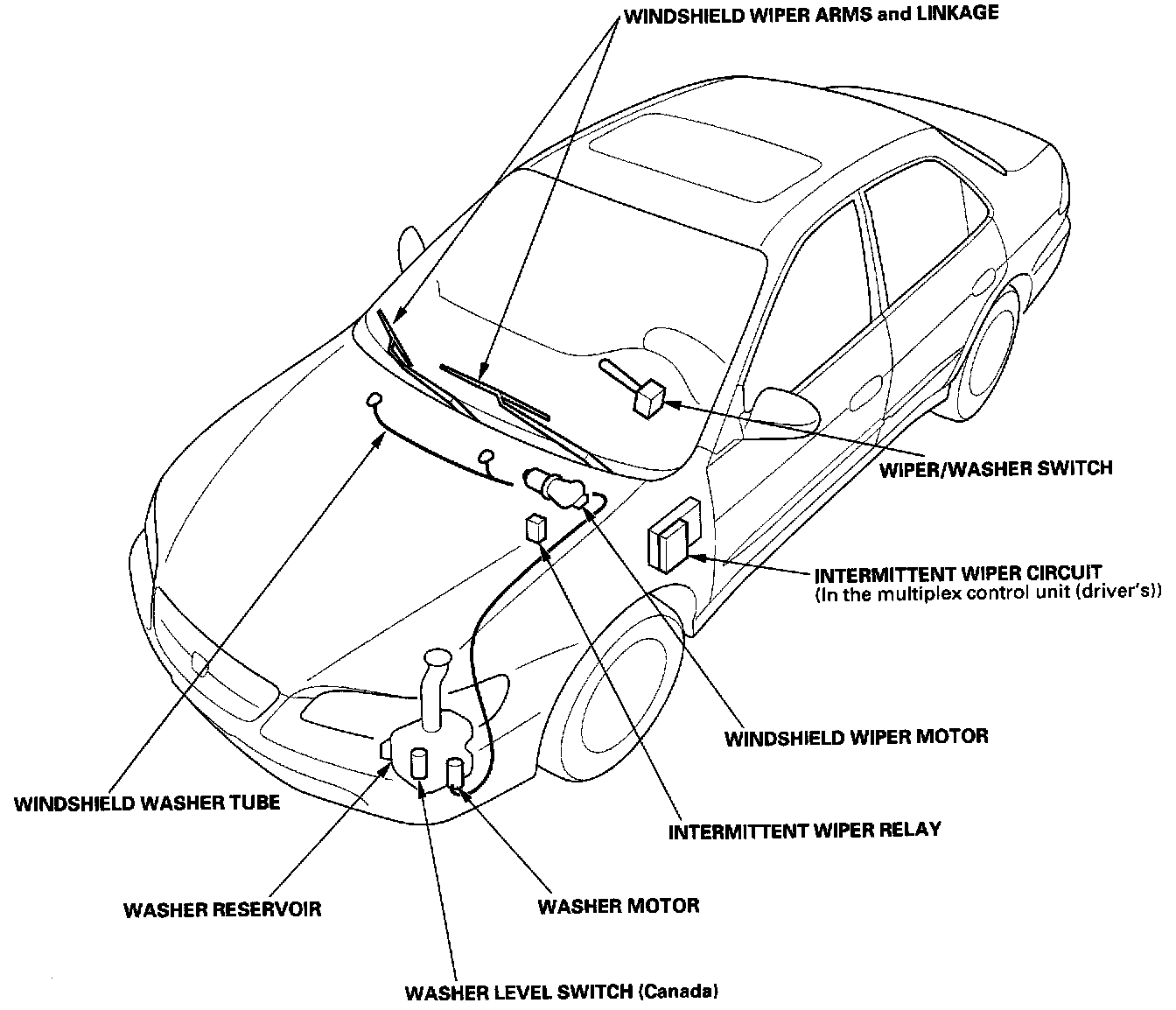 WINDSHIELD WIPER ARMS and LINKAGE

WIPER/WASHER SWITCH

INTERMITTENT WIPER CIRCUIT
(In the multiplex control unit (driver's))

WINDSHIELD WIPER MOTOR

WINDSHIELD WASHER TUBE

INTERMITTENT WIPER RELAY

WASHER RESERVOIR

WASHER MOTOR

WASHER LEVEL SWITCH (Canada)