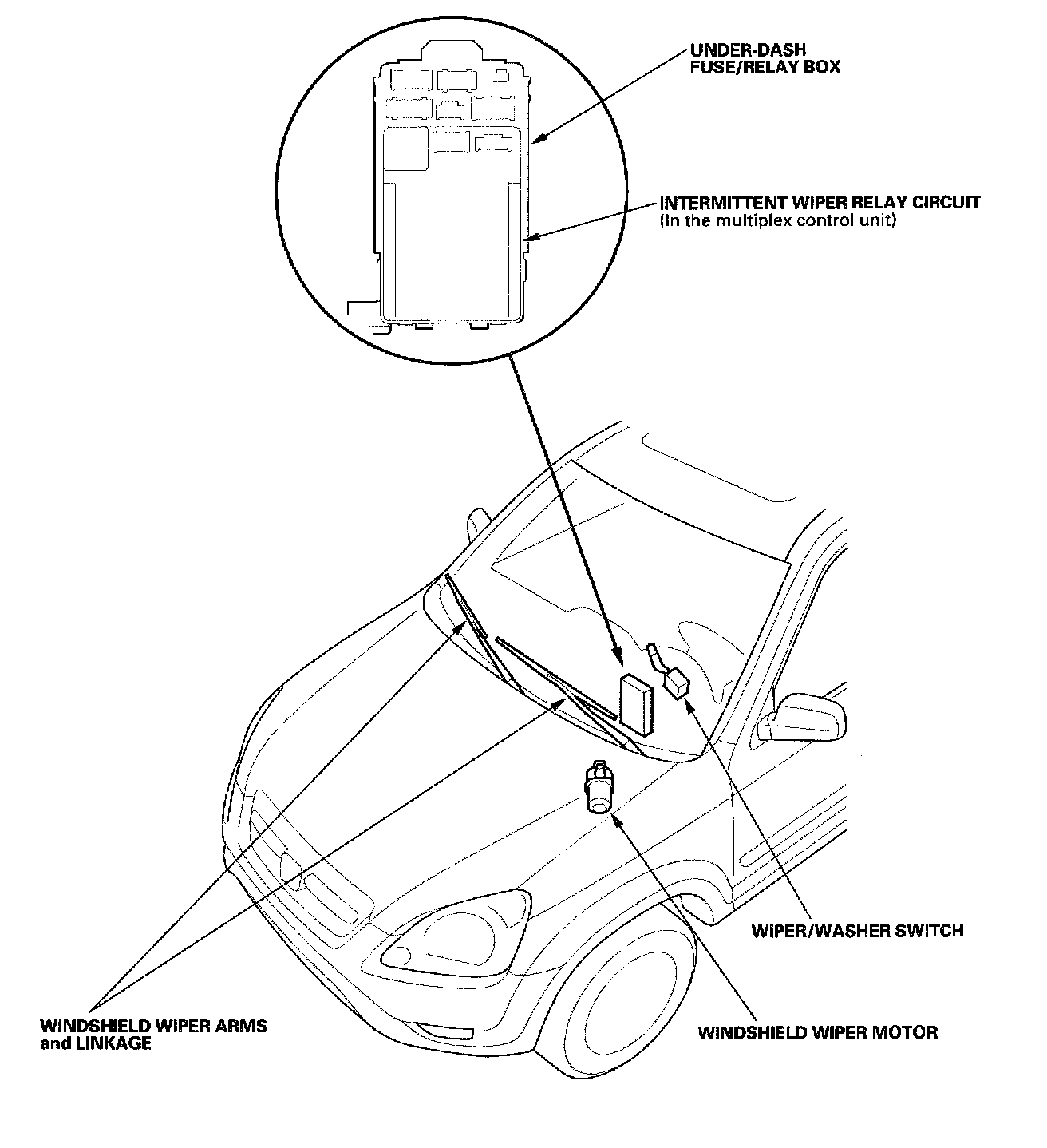 UNDER-DASH FUSE/RELAY BOX

INTERMITTENT WIPER RELAY CIRCUIT
(In the multiplex control unit)

WIPER/WASHER SWITCH

WINDSHIELD WIPER ARMS and LINKAGE

WINDSHIELD WIPER MOTOR